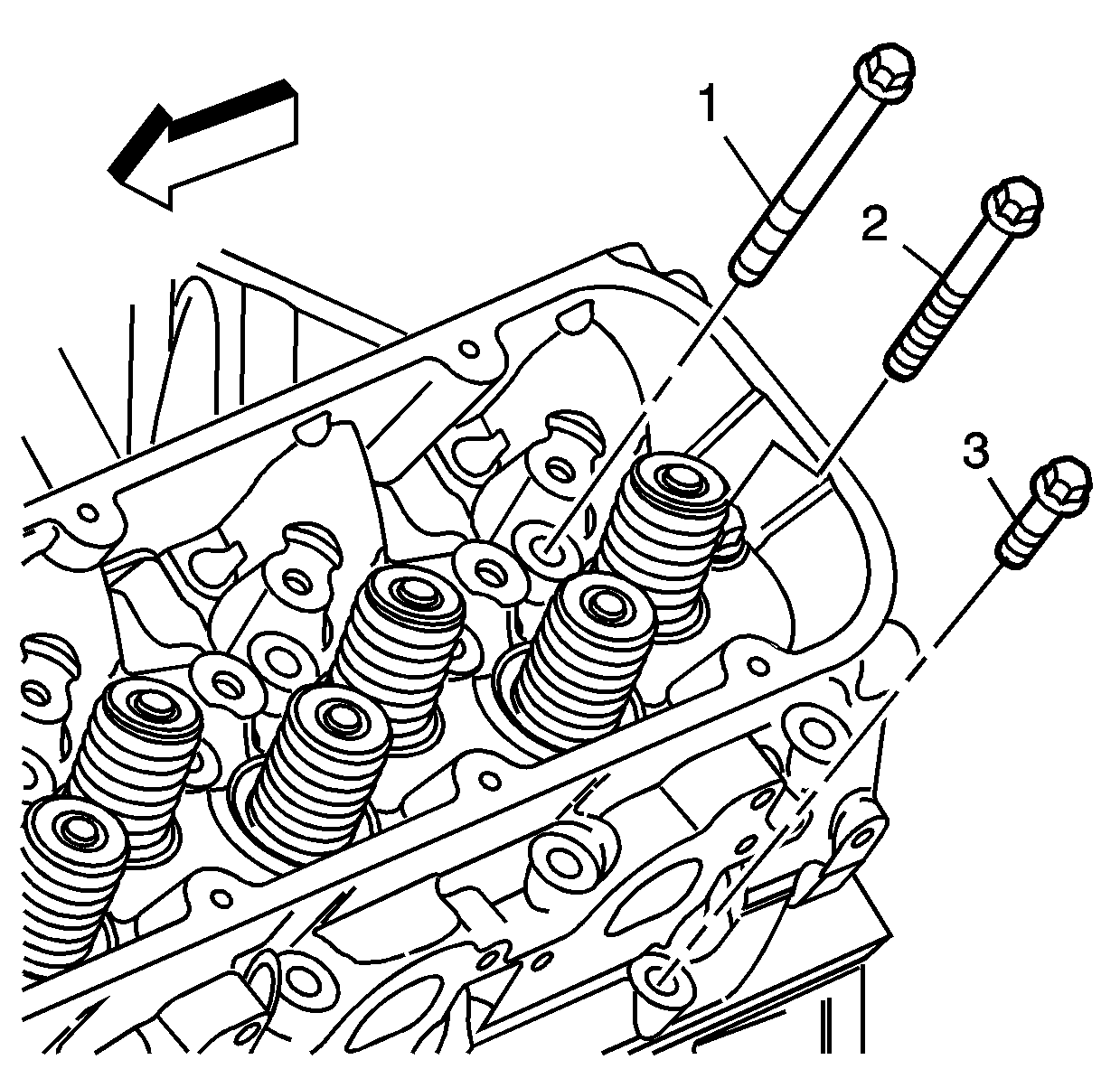 1
2
3