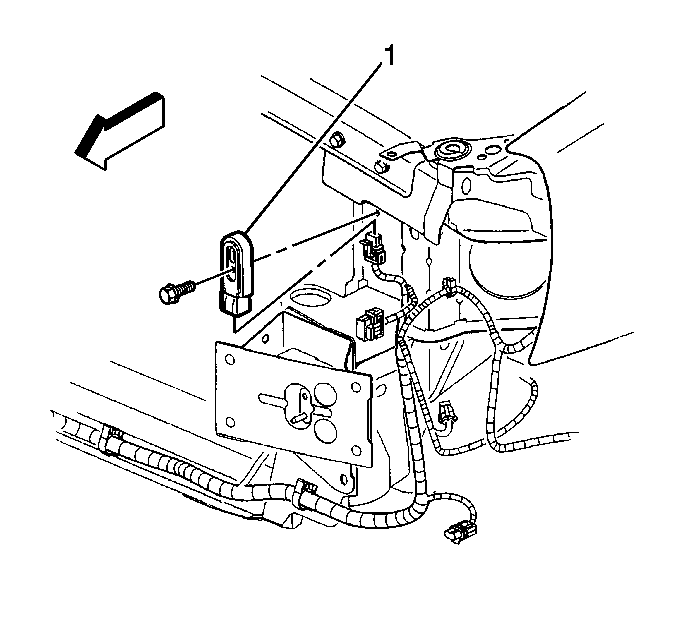 1