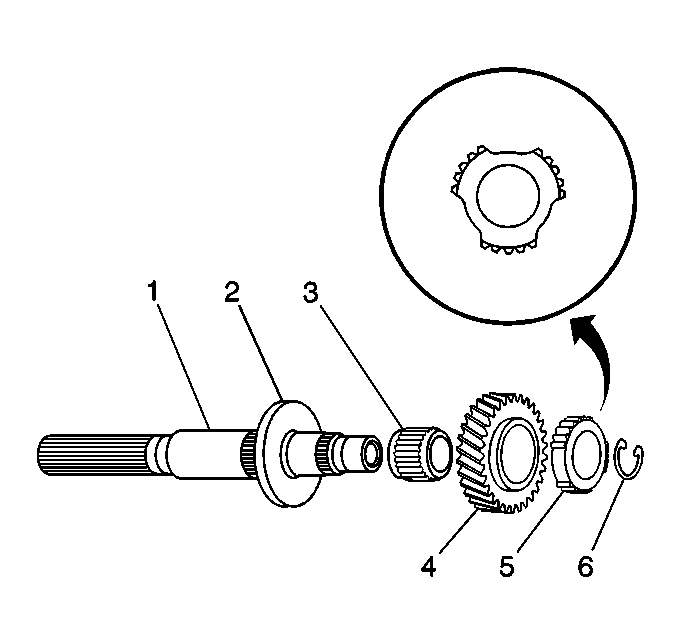 1 2 3

4 5 6