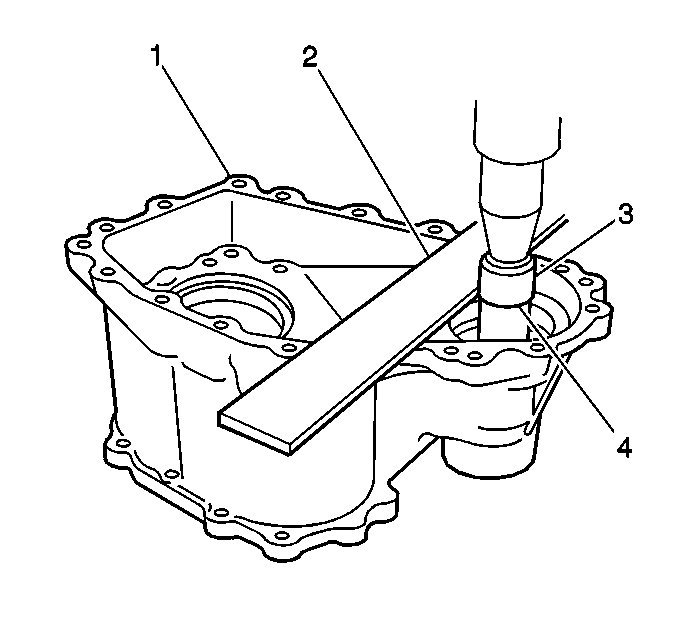 1
2
3
4