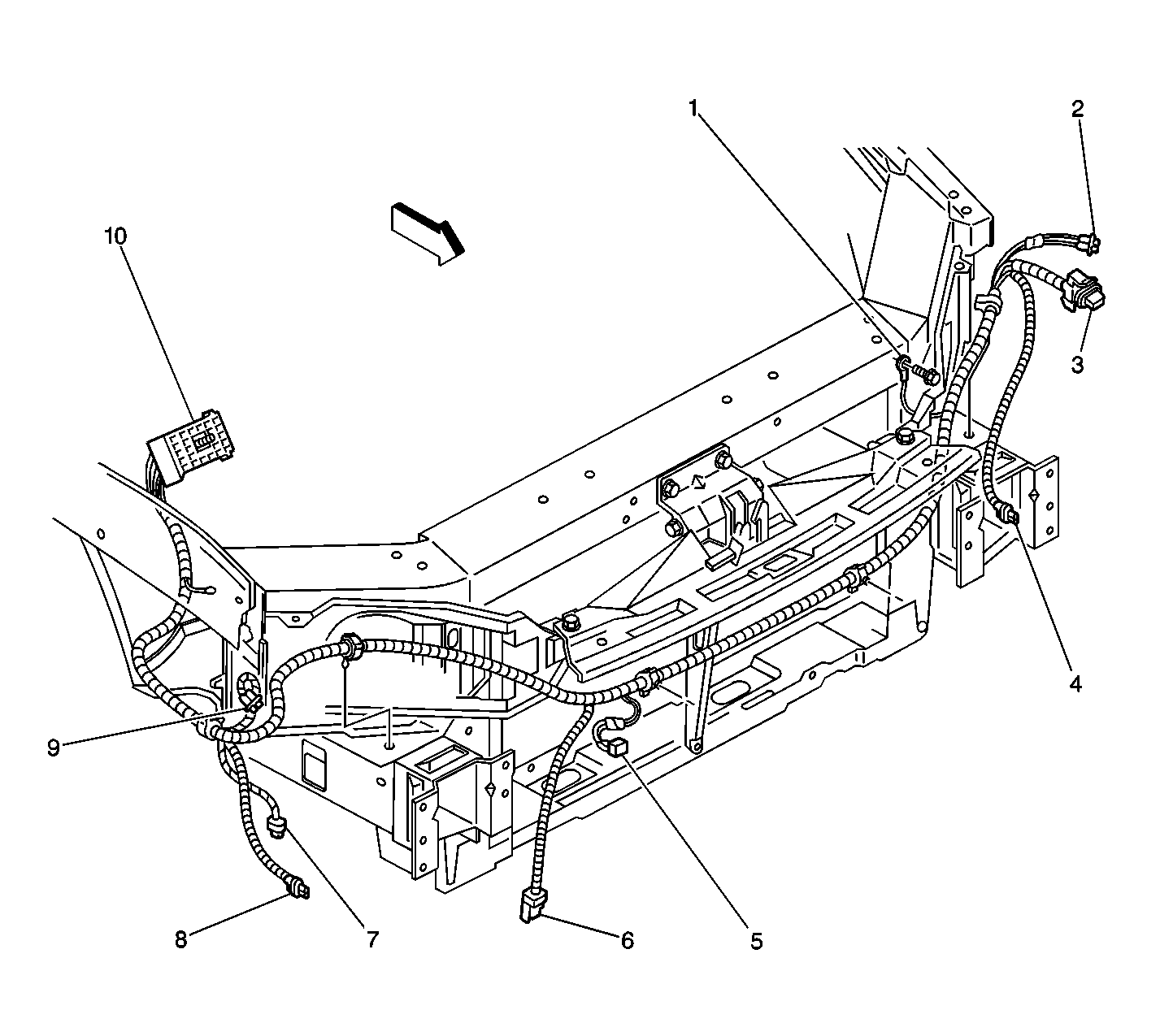 1
2
10
3
4
9
8
7
6
5