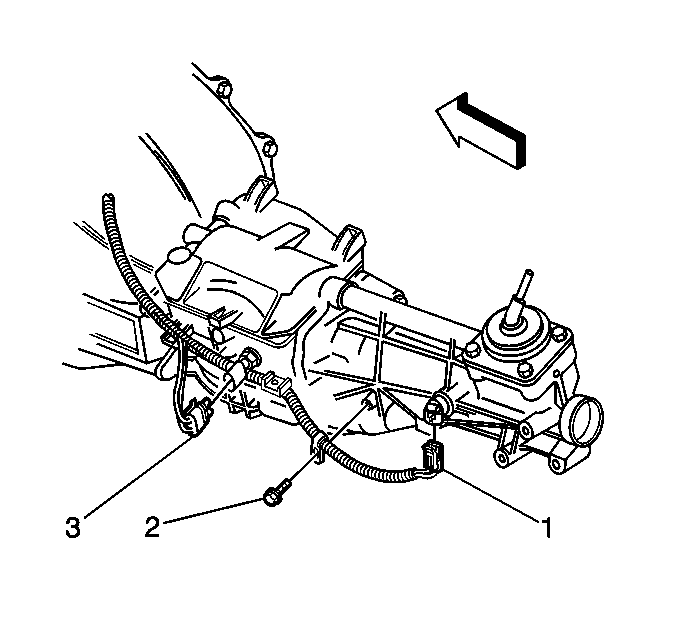 3
2
1