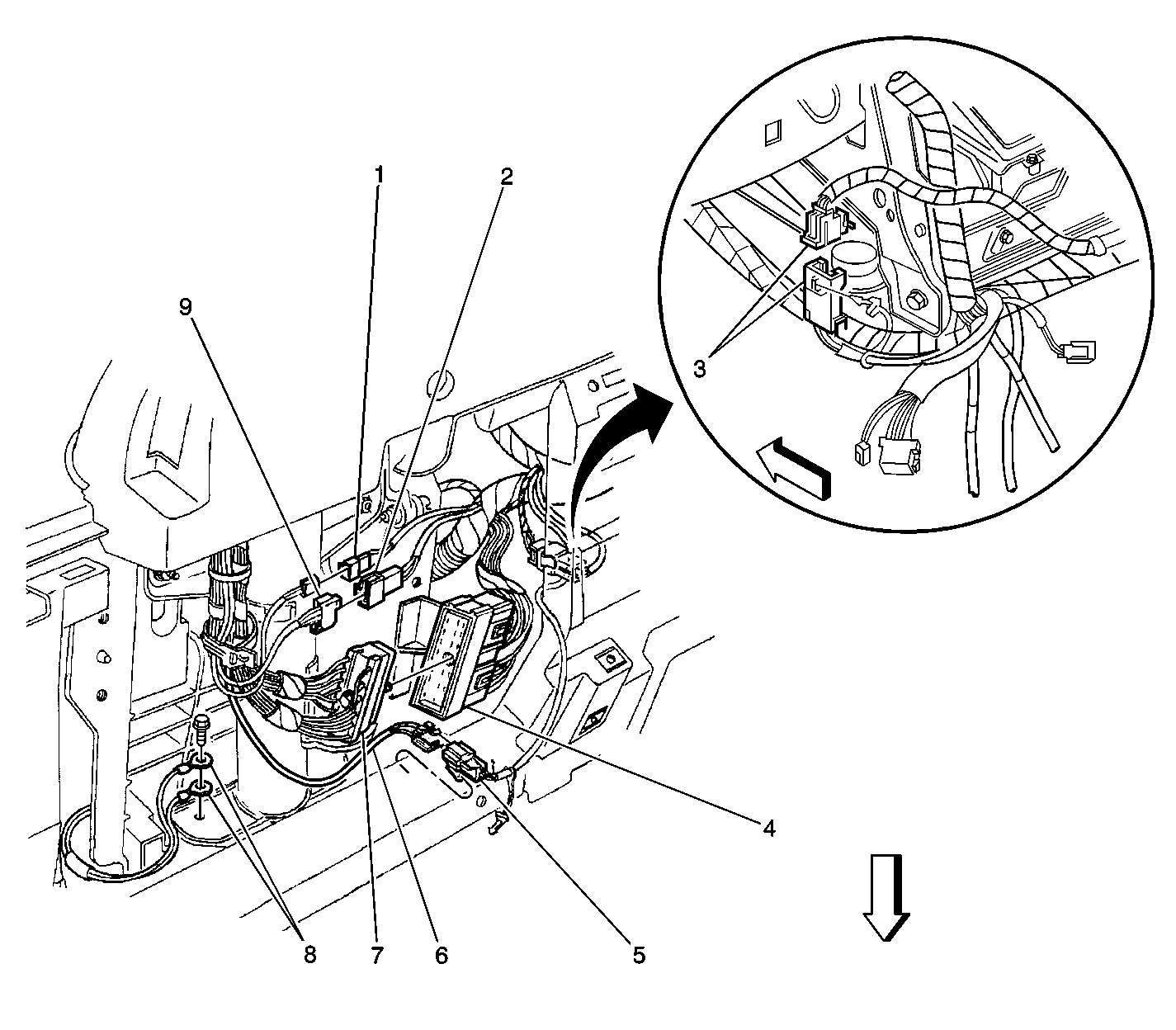 1
2
9
3
4
8
7
6
5