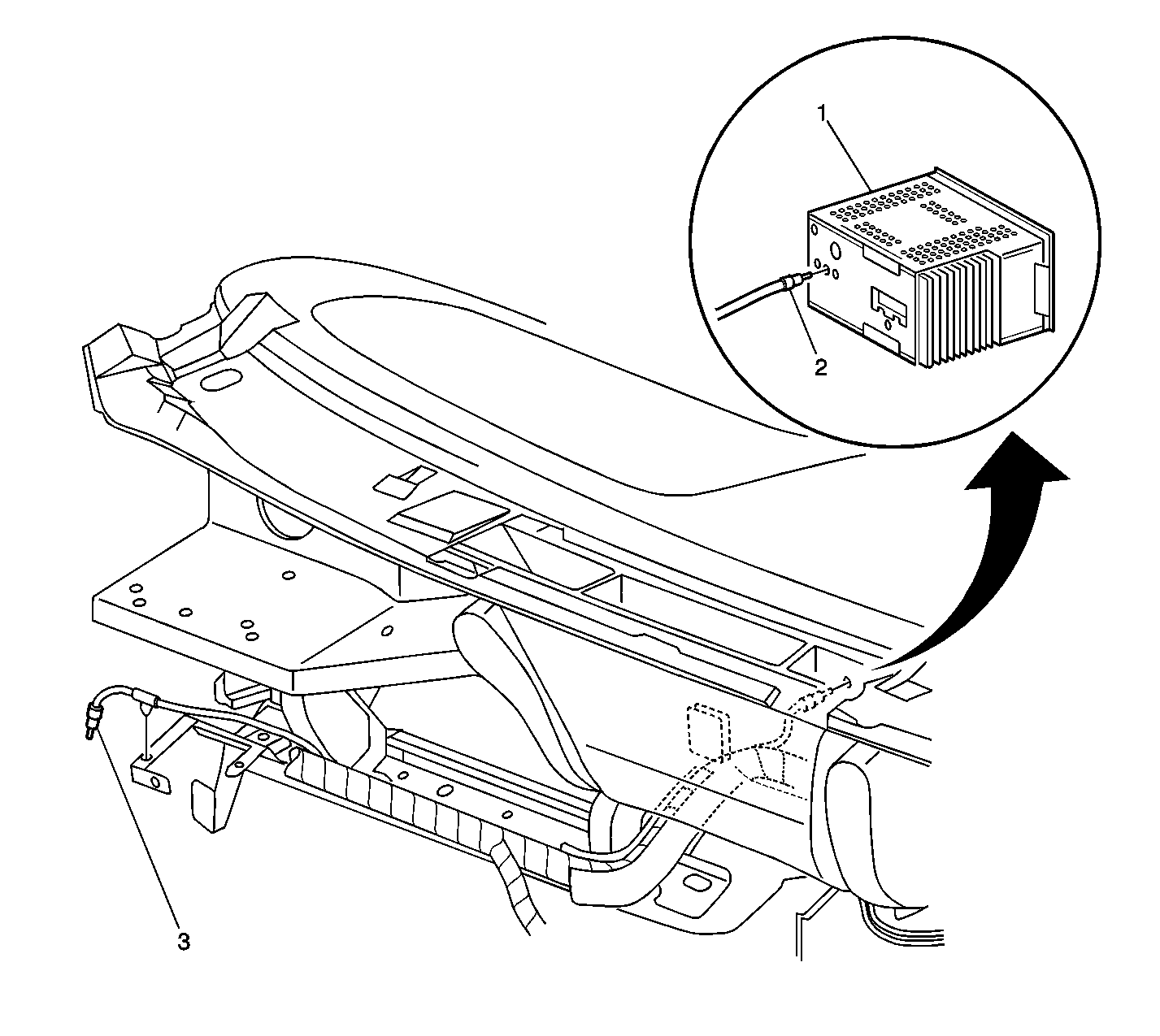 1
2
3