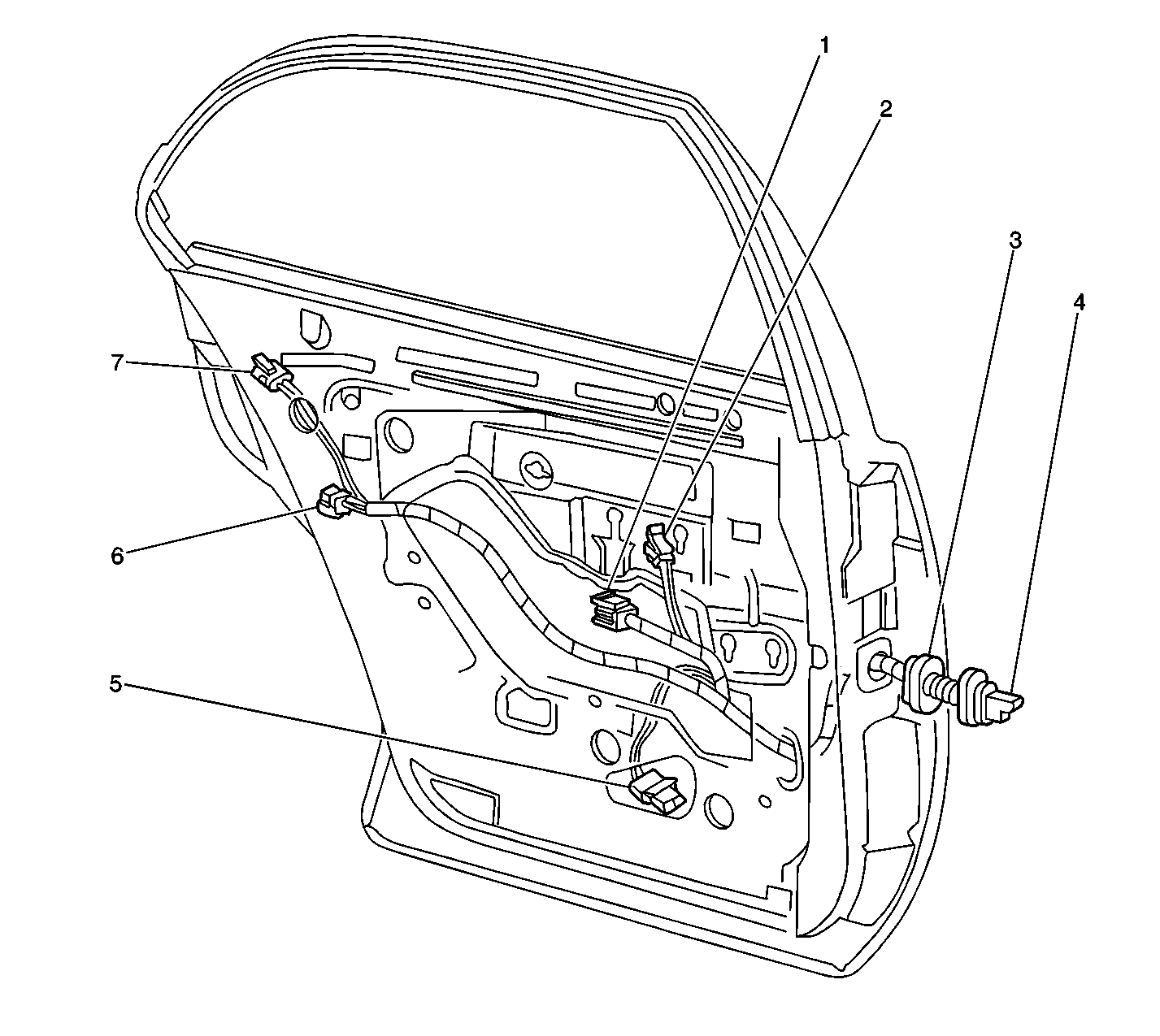 1
2
3
4
7
6
5