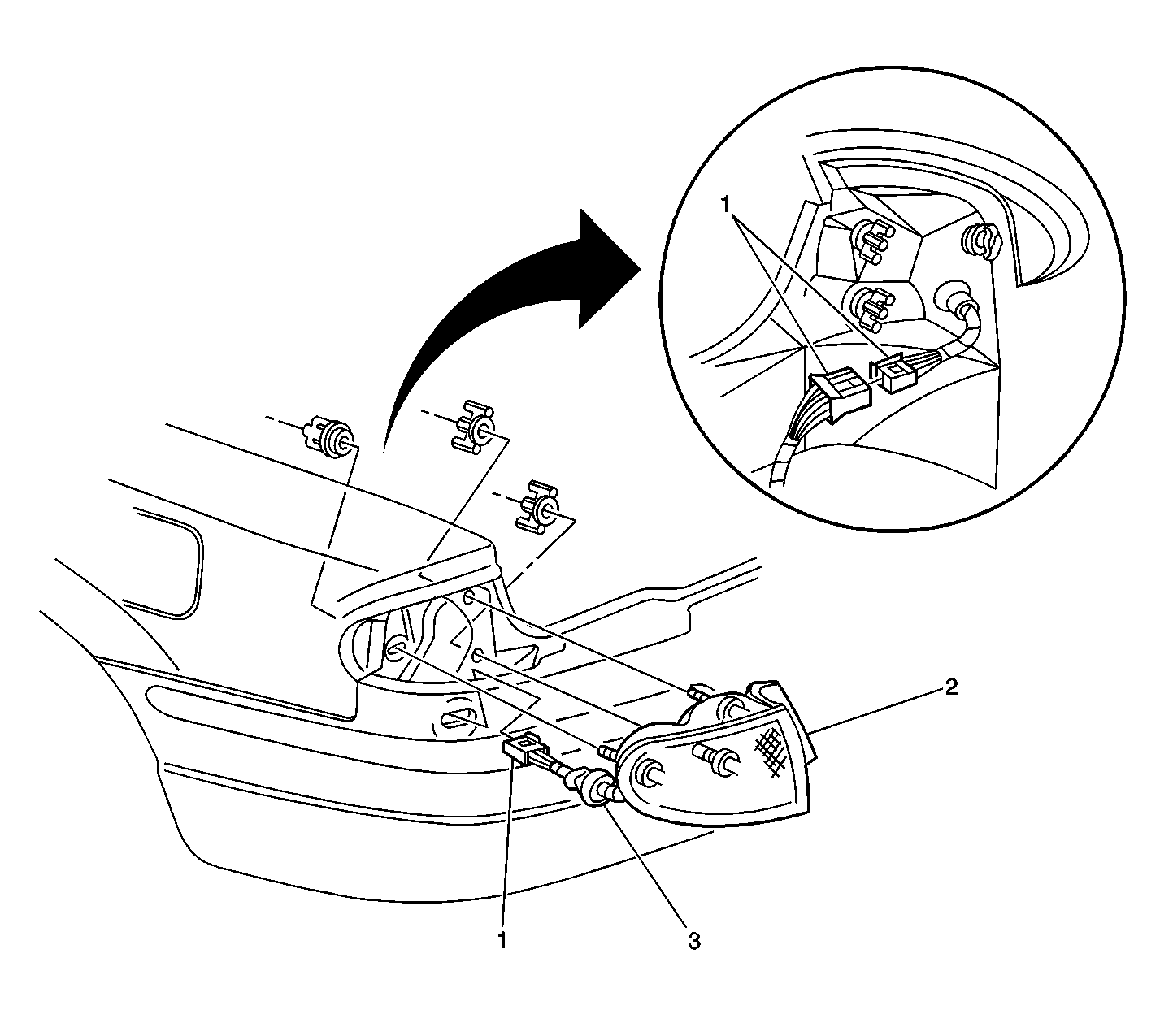 1

2

1

3