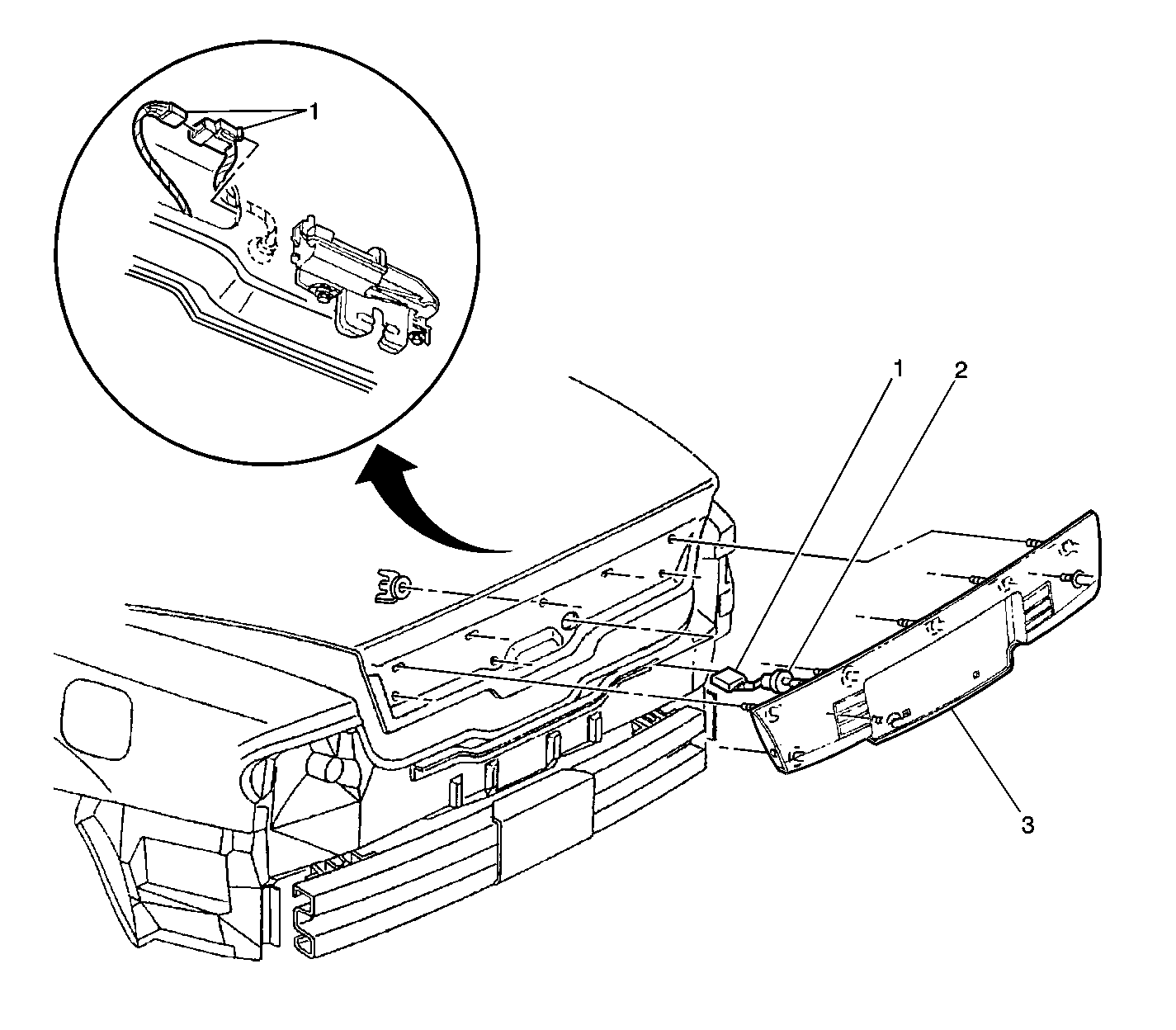 1

1
2

3