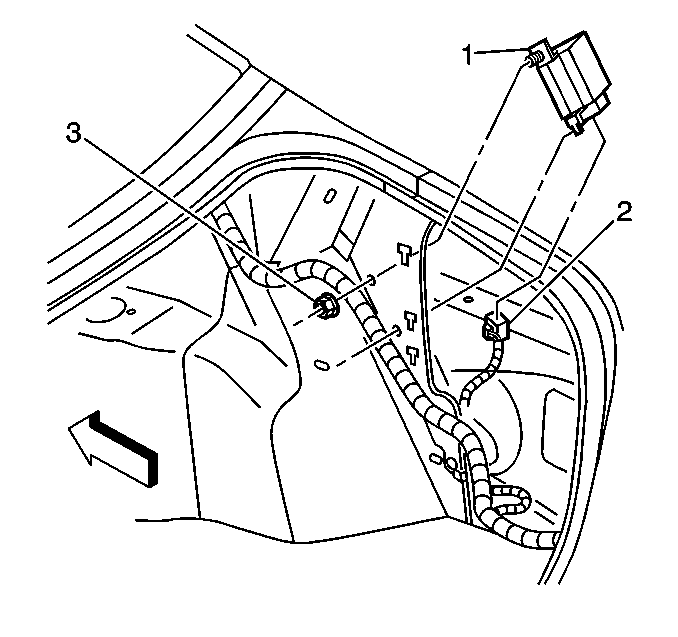 1
3
2