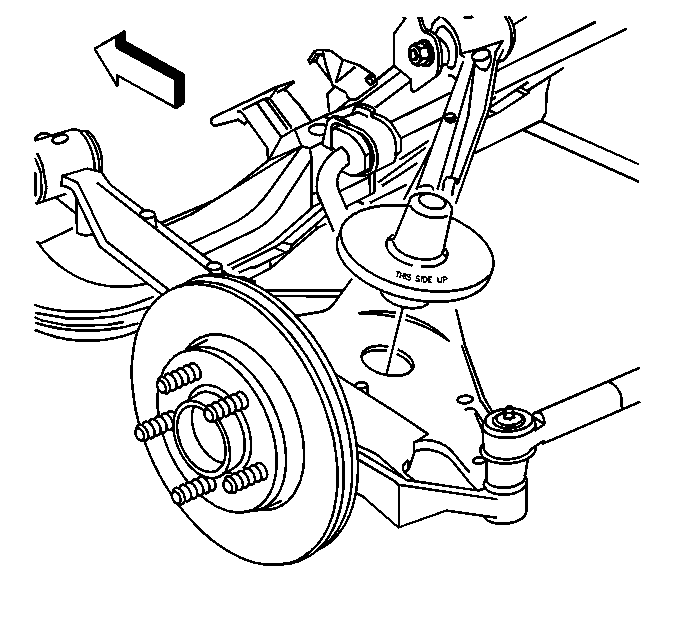 THIS SIDE UP