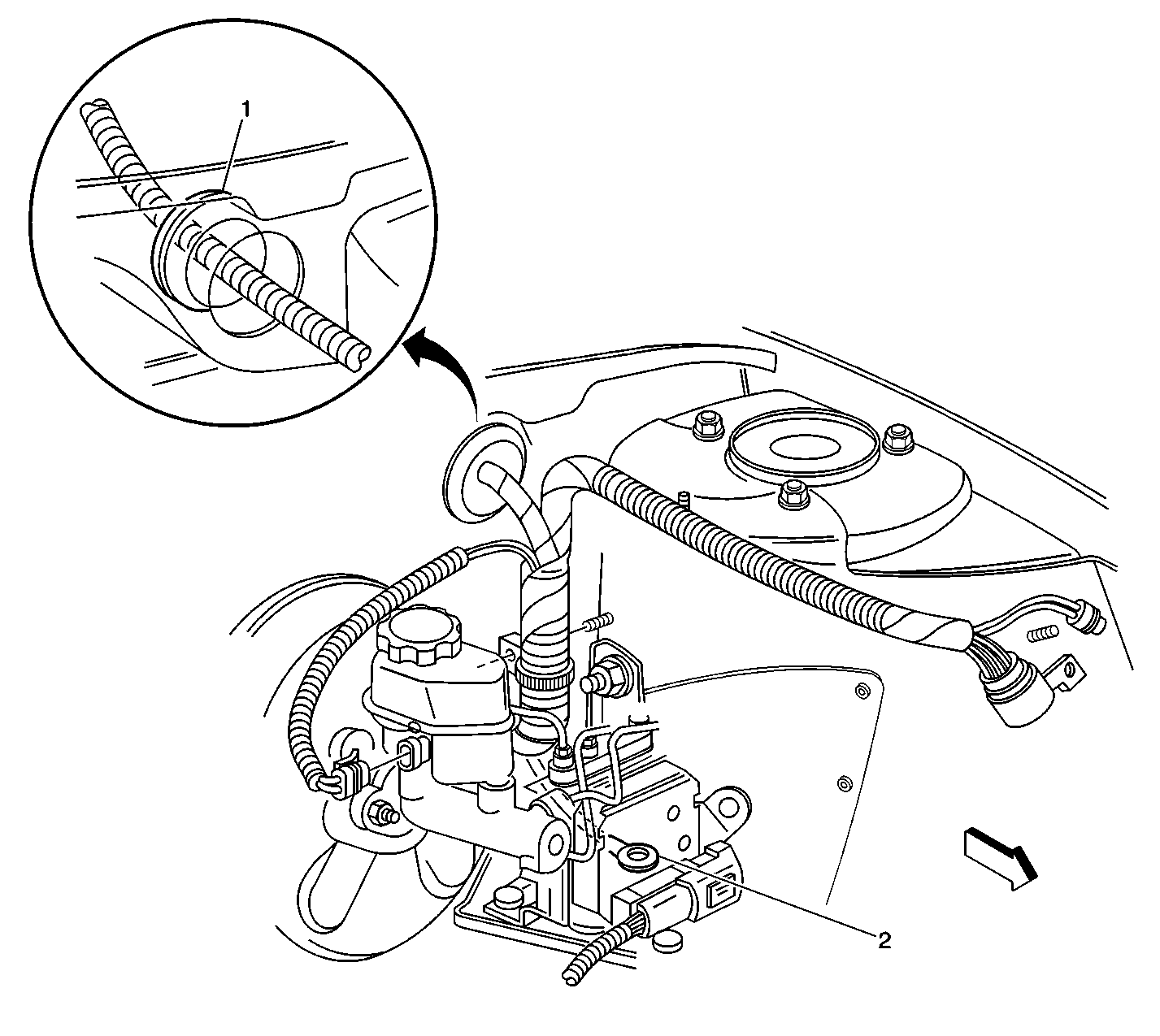 1

2