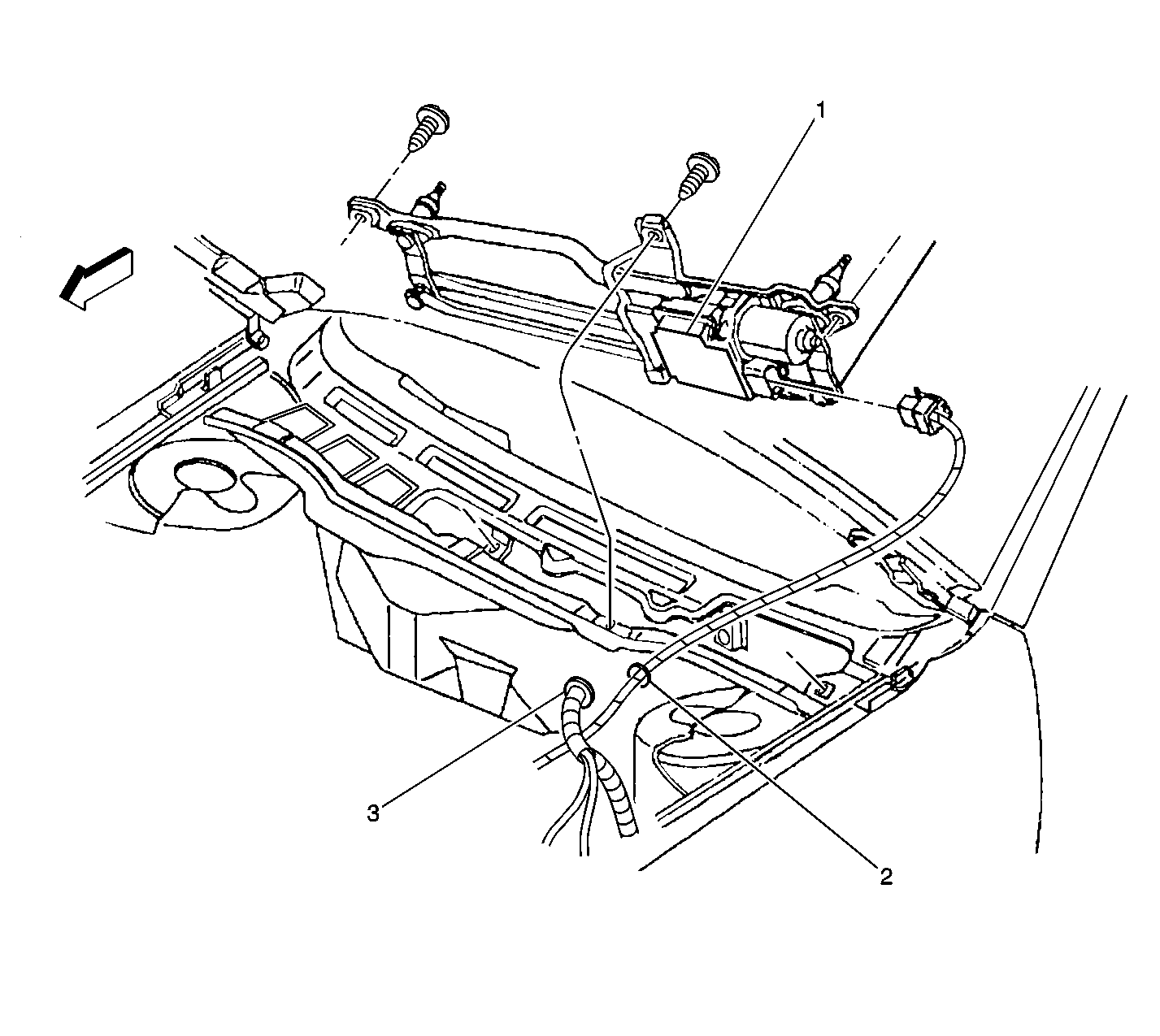 1
3
2