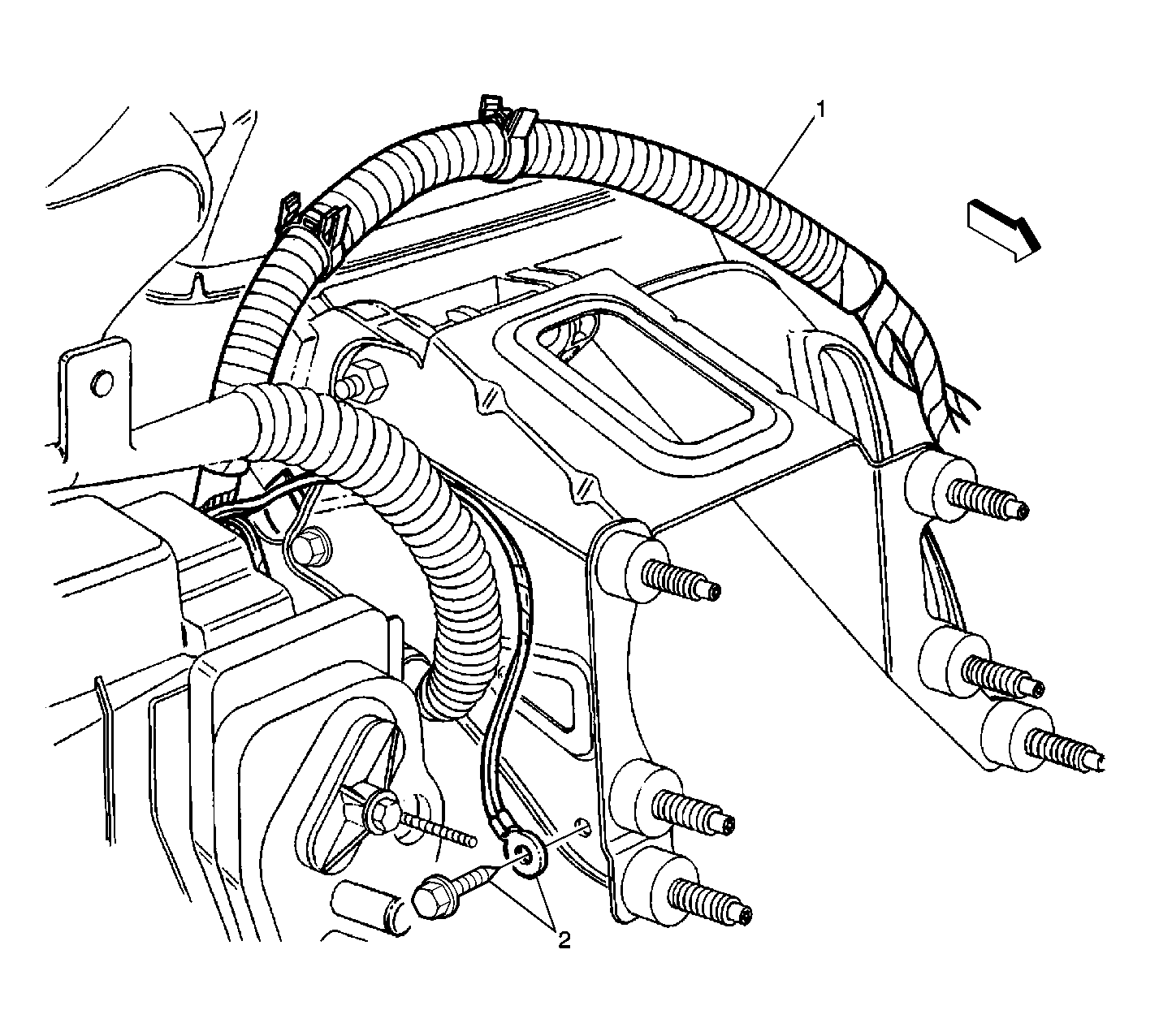 1

2