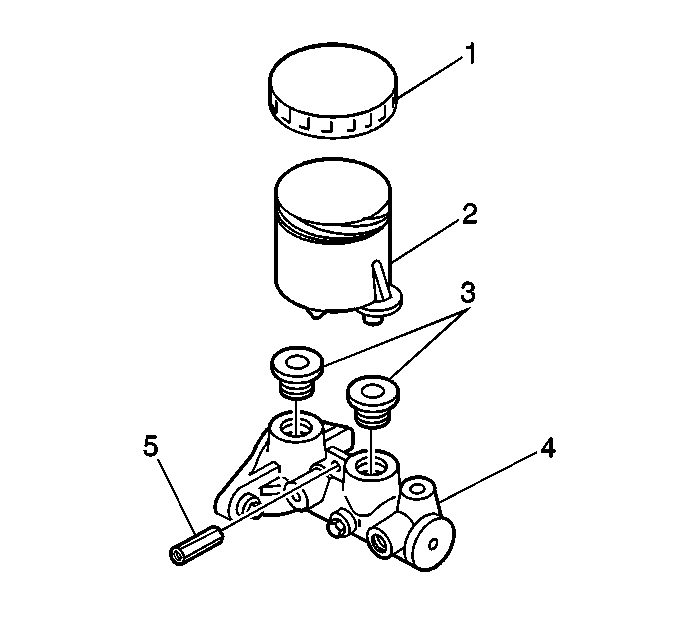 1
2
3
5
4