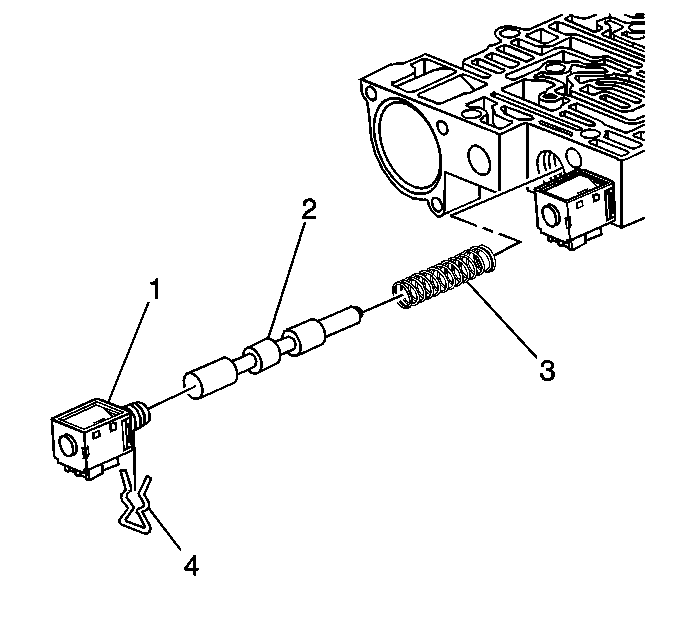 2
1
3
4