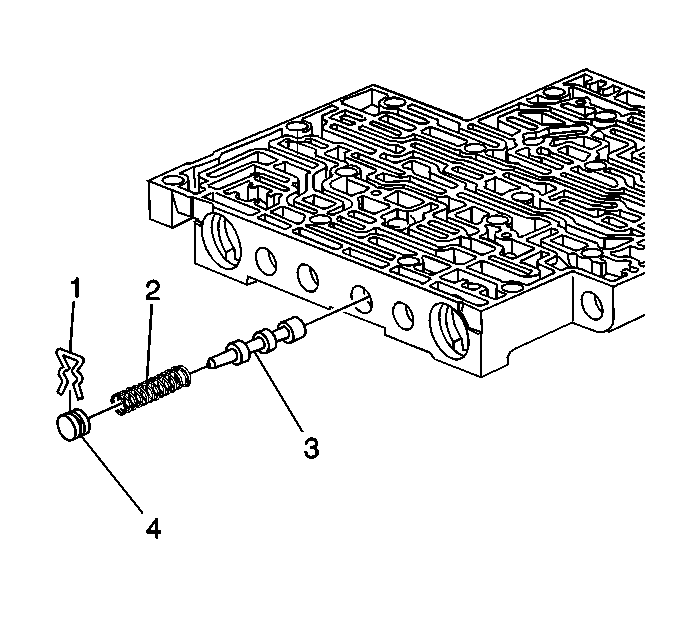 1
2
3
4