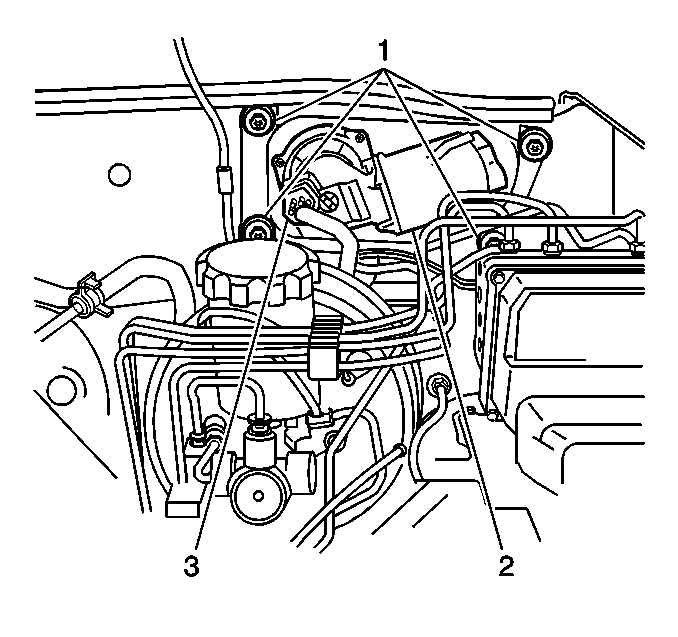 1
3
2