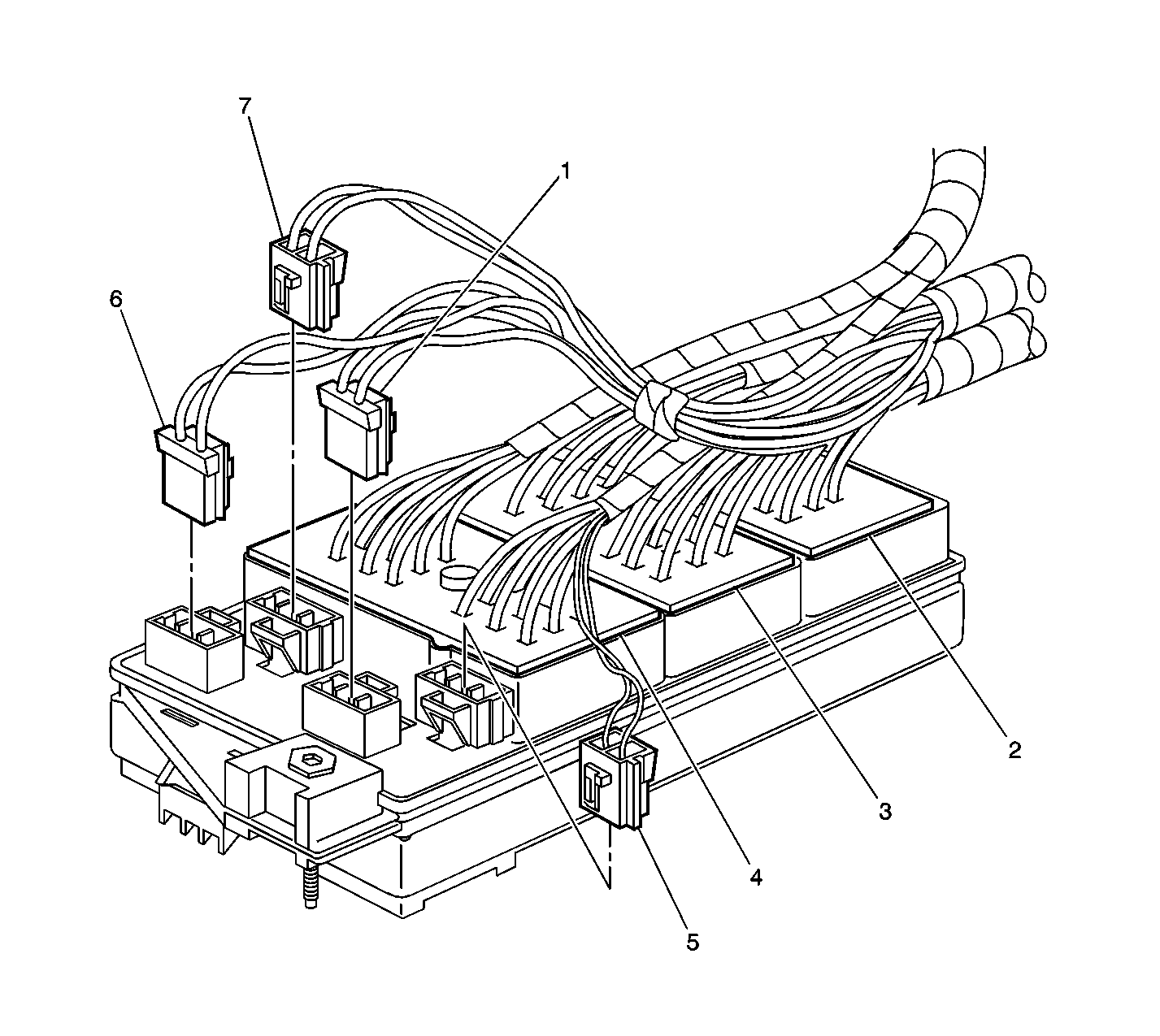 7
1
6
2
3
4
5