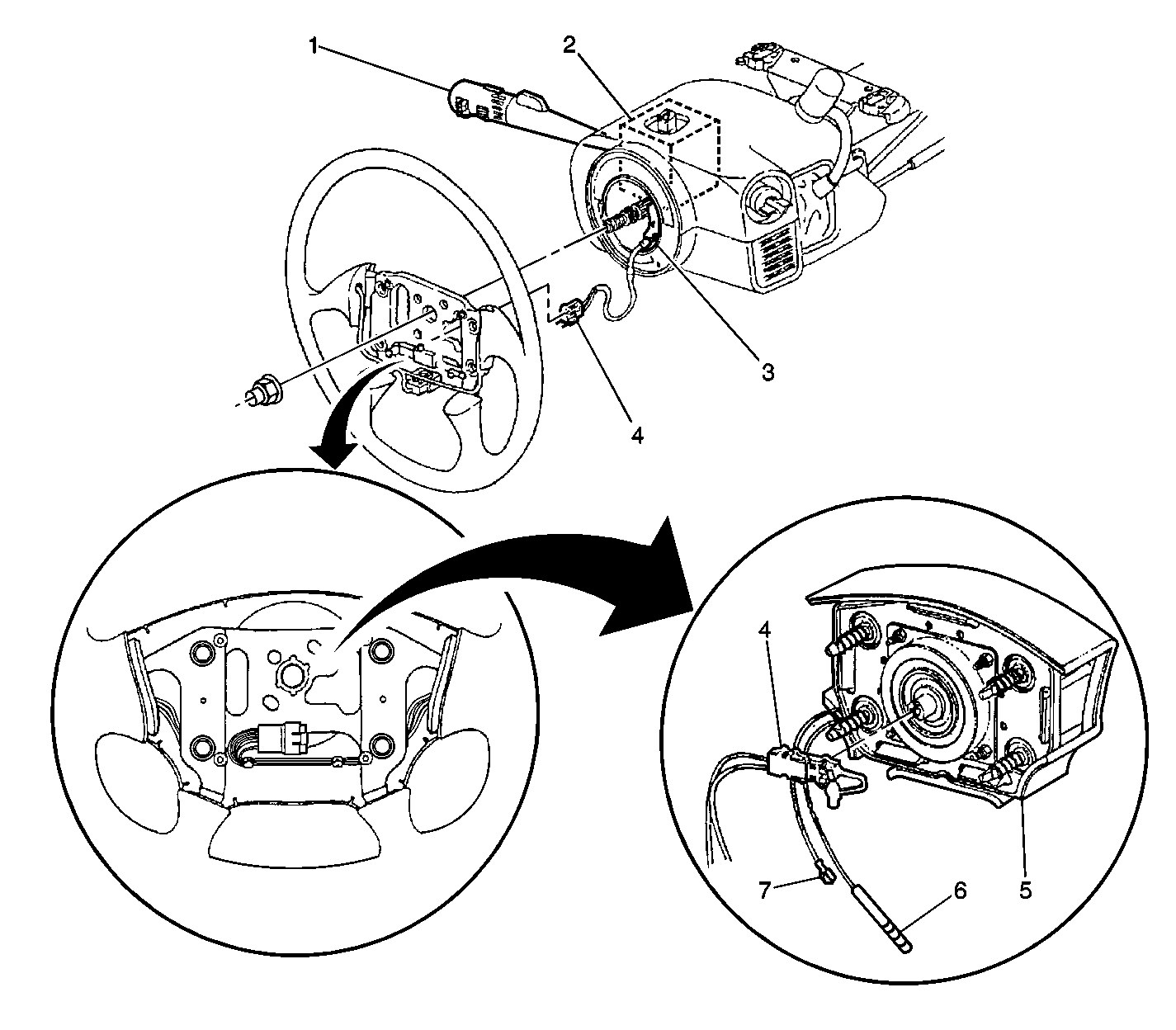 1
2
3
4
4
5
6
7