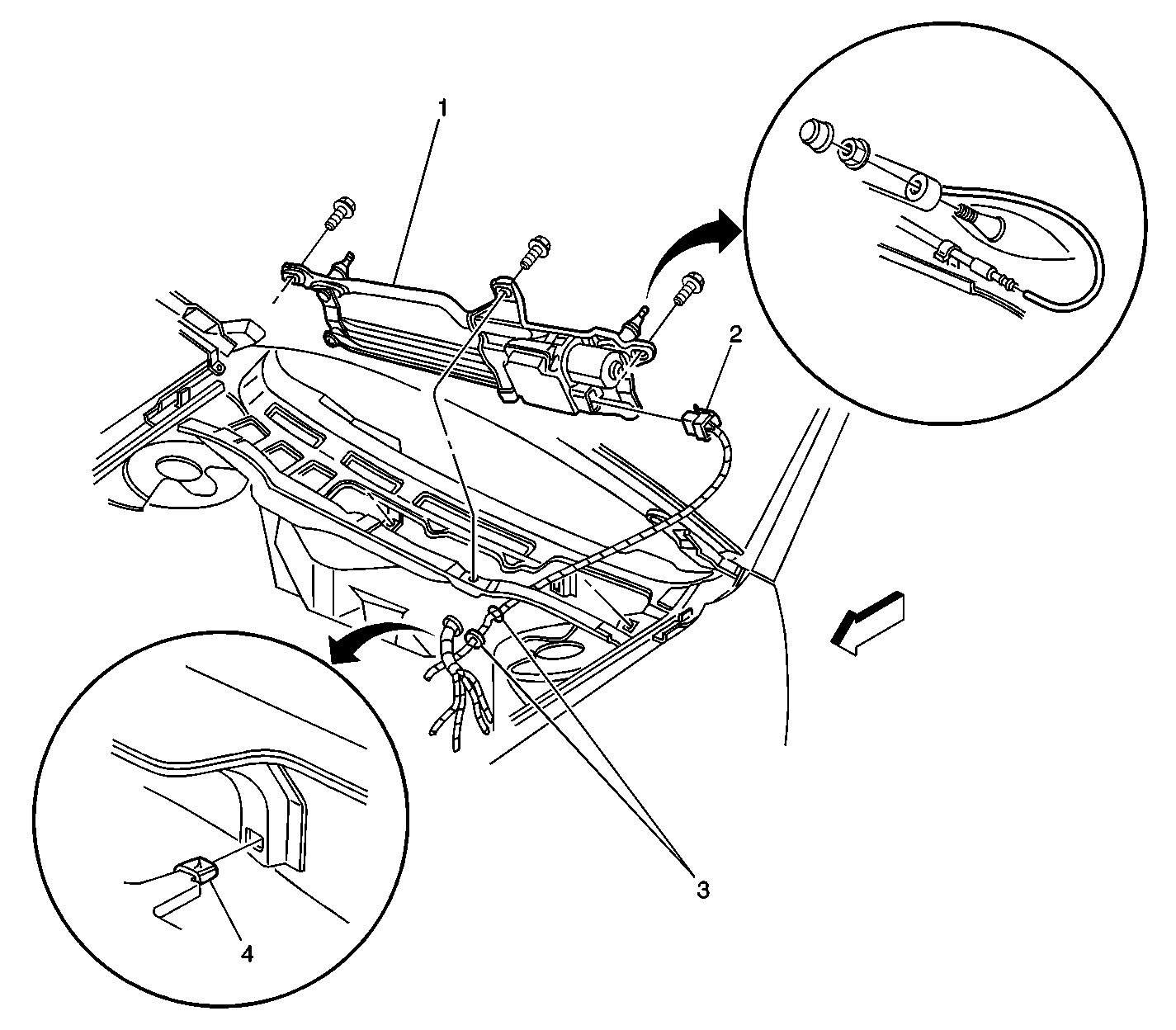 1
2
3
4