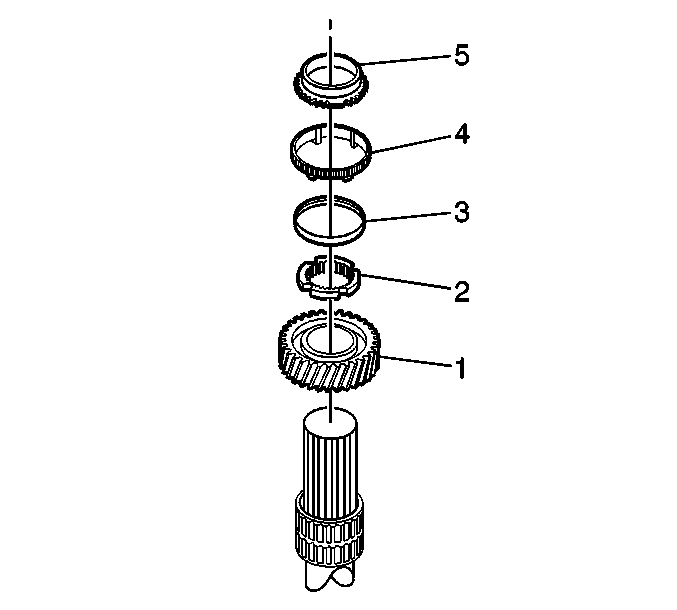 5
4
3
2
1