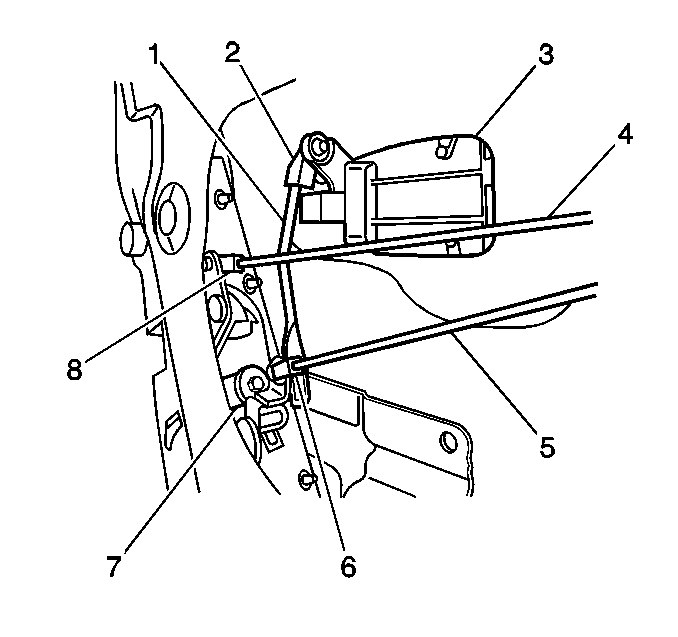 1
2
3
4
8
5
7
6