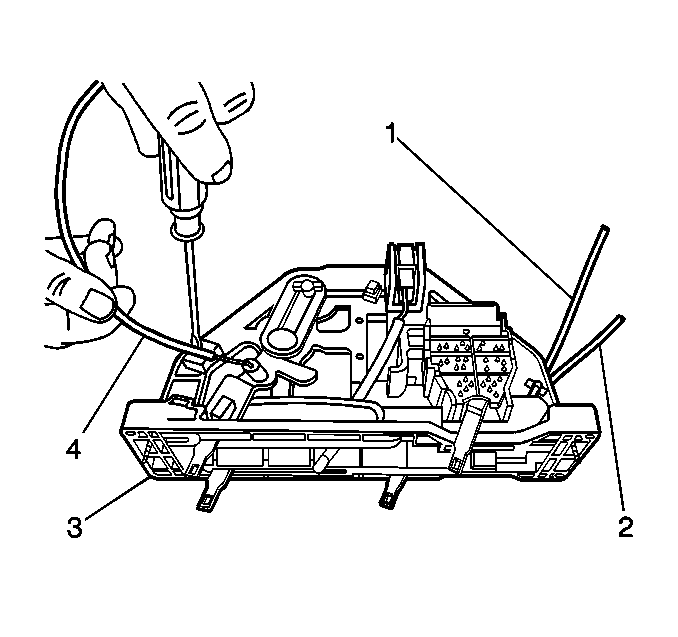 1
4
3
2