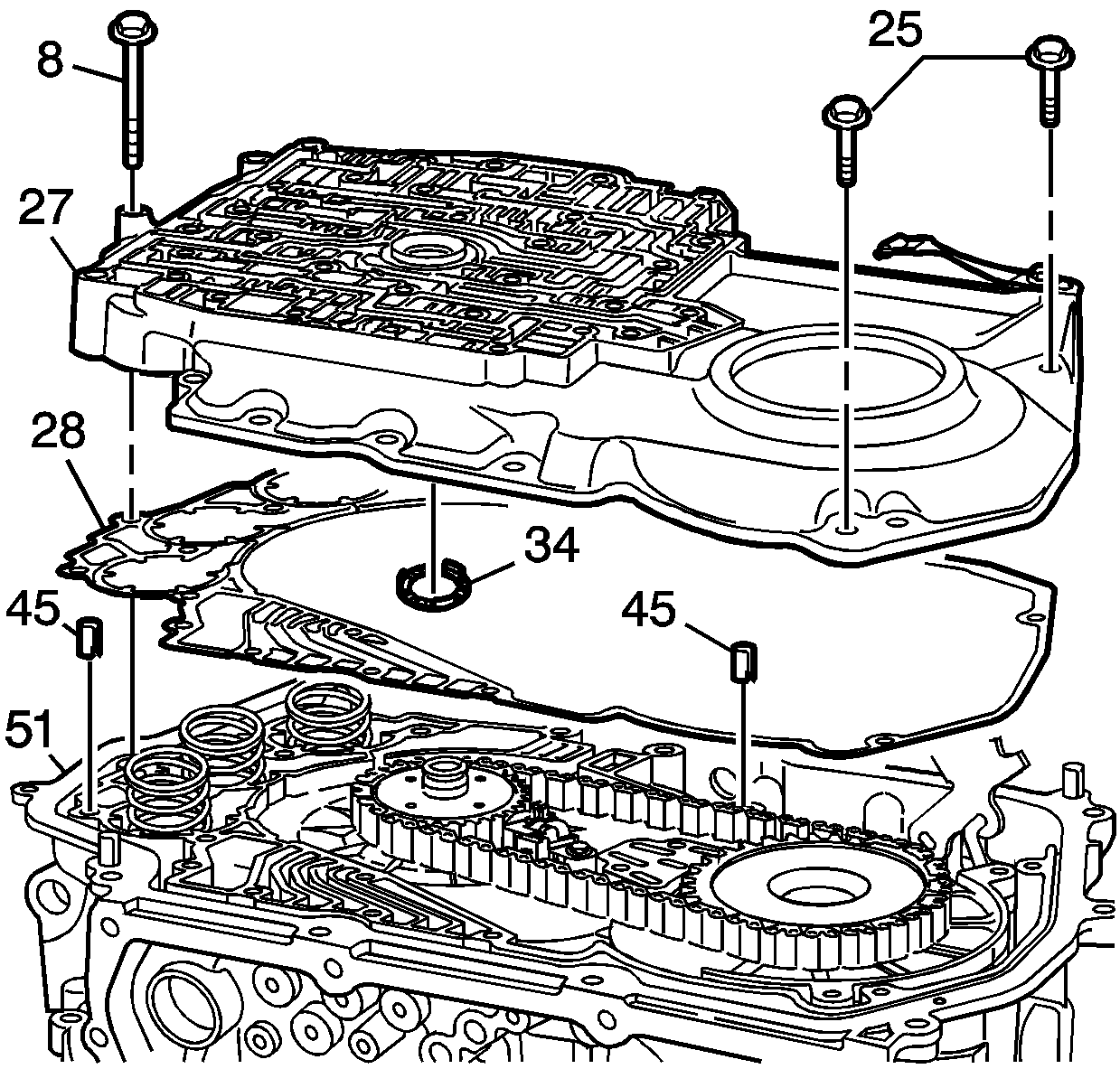 8
25
27
28
34
45
45
51