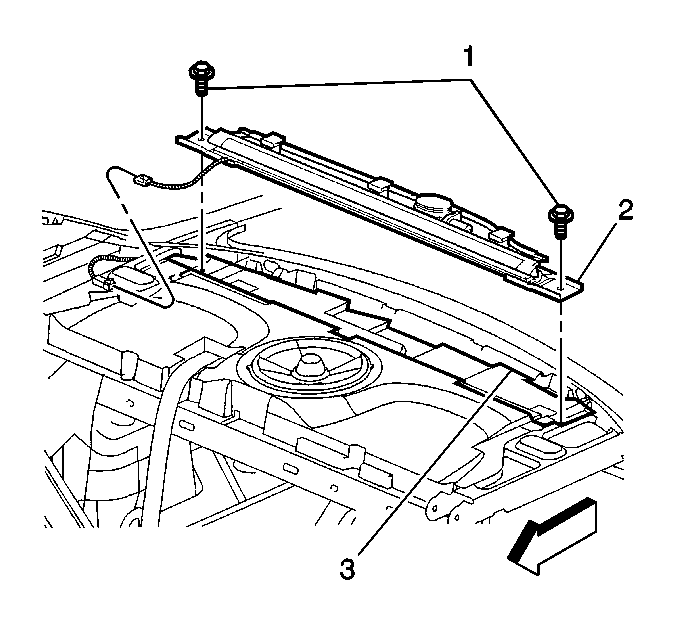 1
2
3