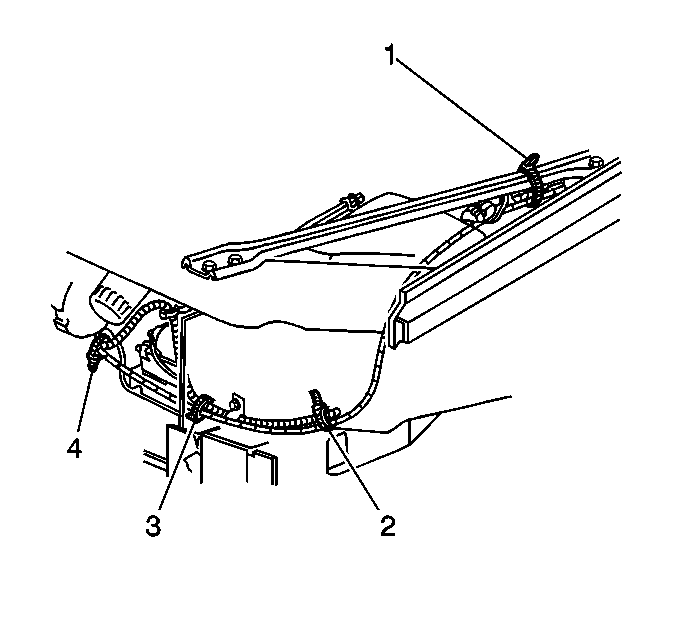 1
4
3
2