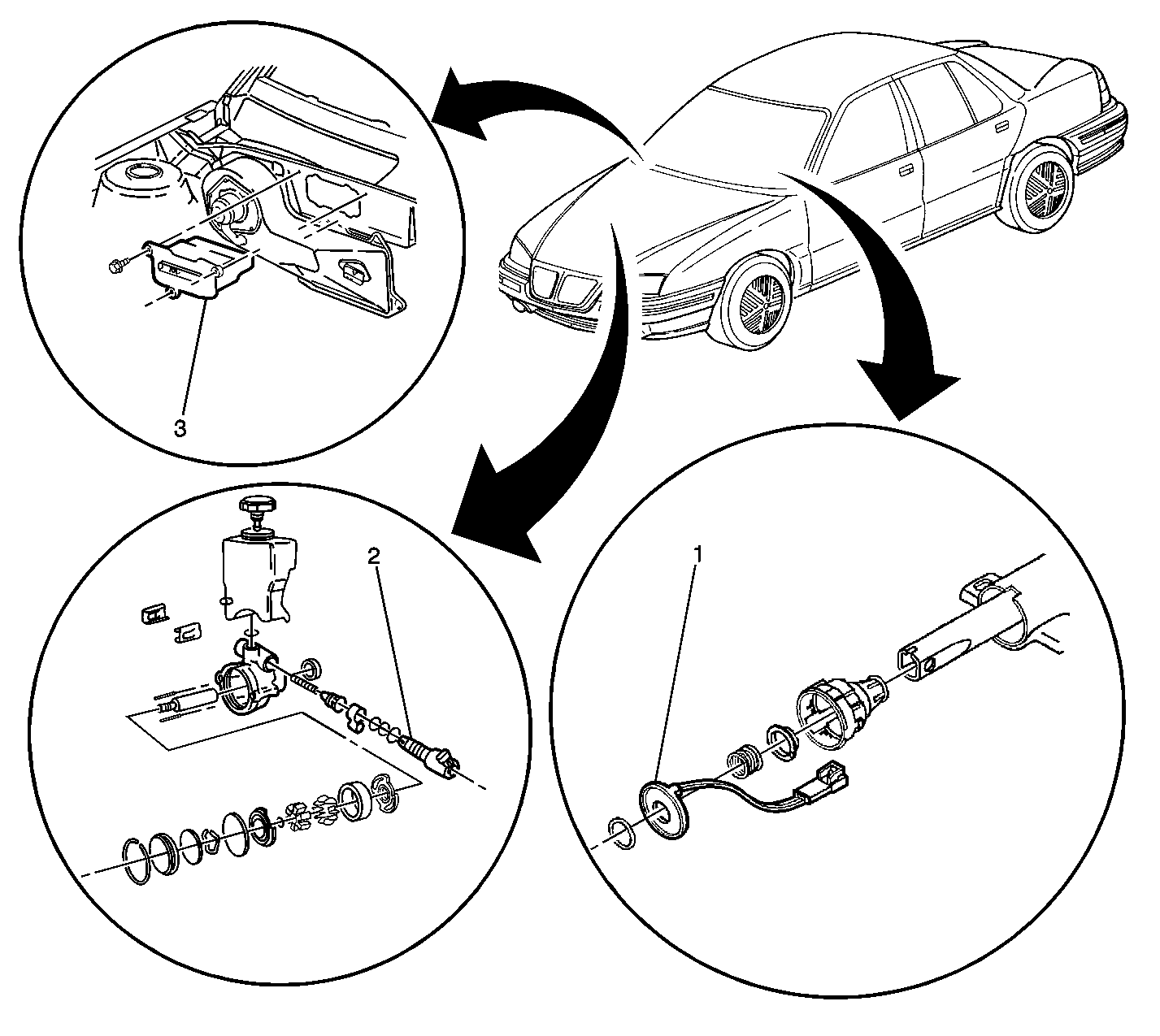 3

2

1