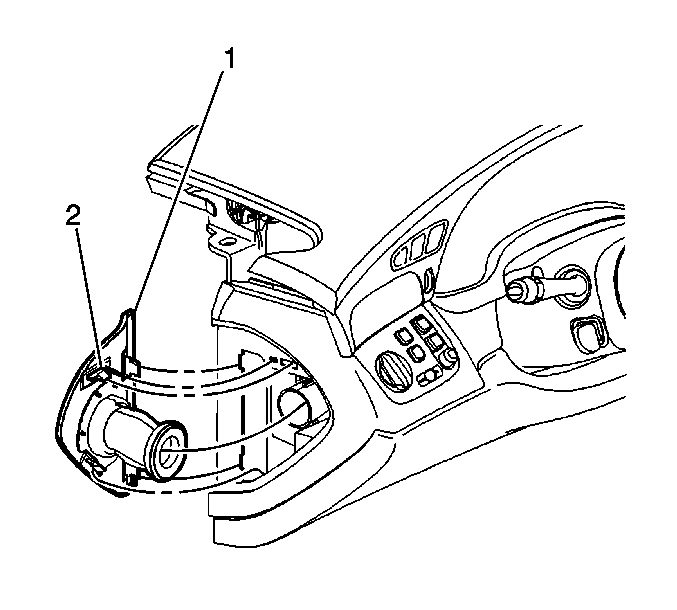 1
2