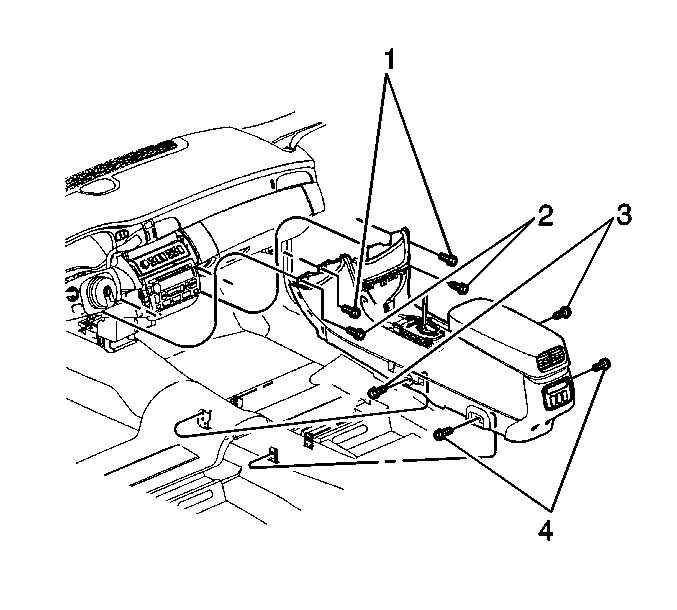 1
2
3
4