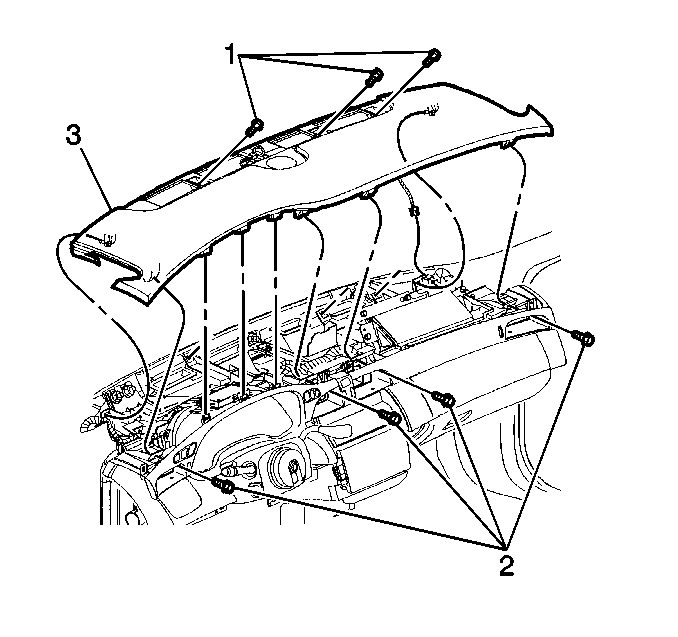 1
3
2