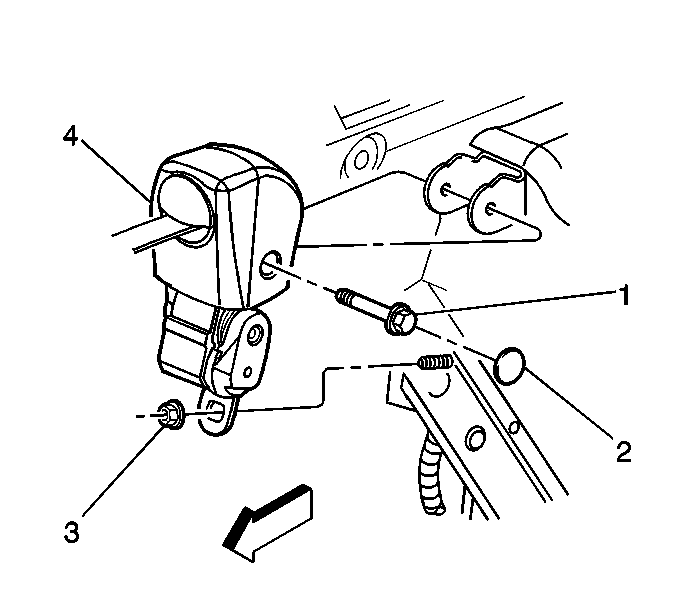 4
1
2
3