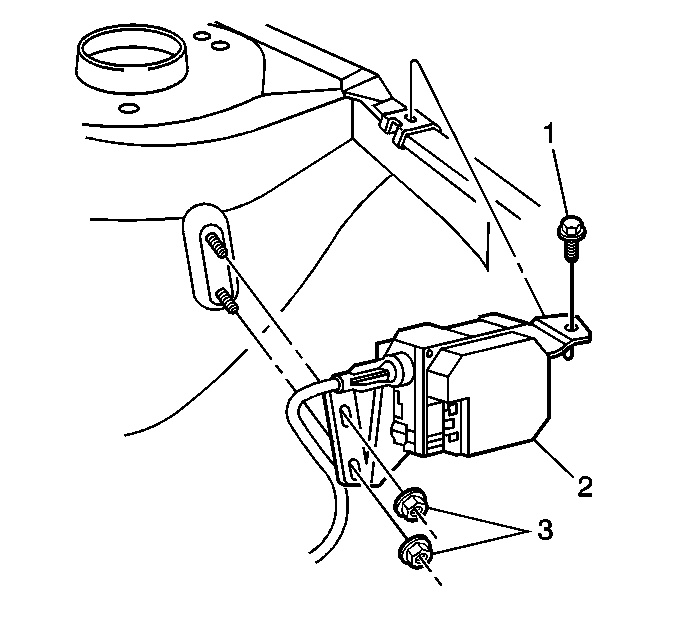 1
2
3