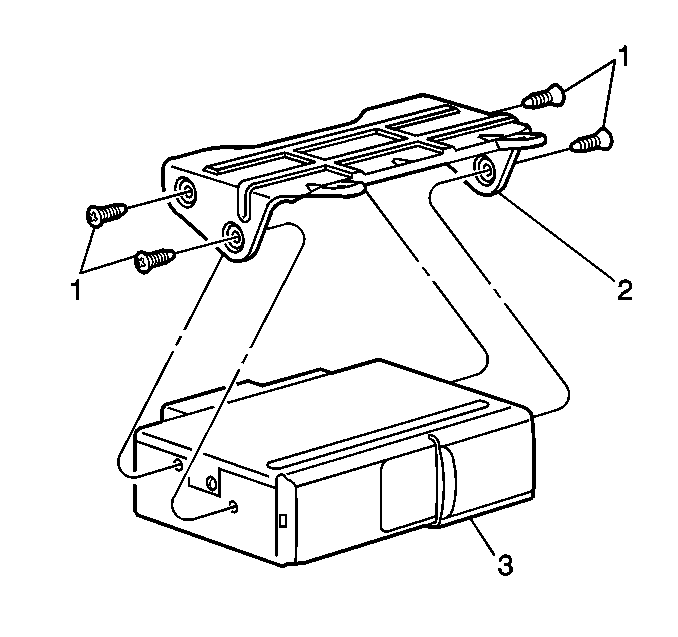 1
1
2
3