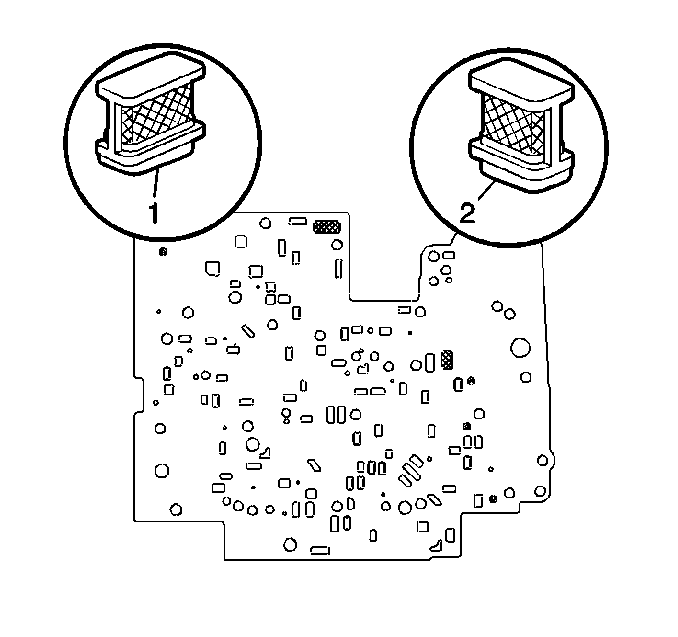 1
2