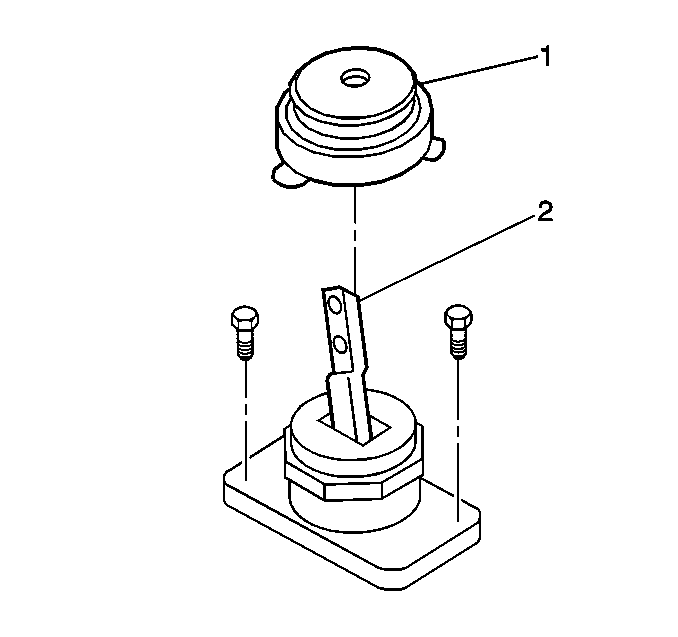 1
2