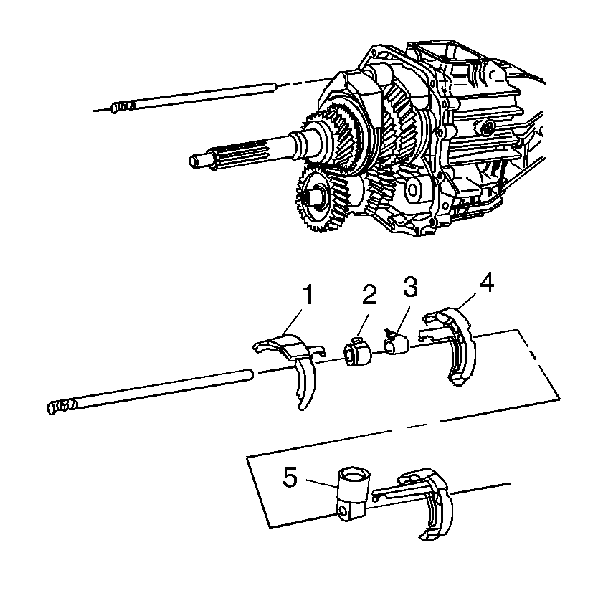 1
2
3
4
5