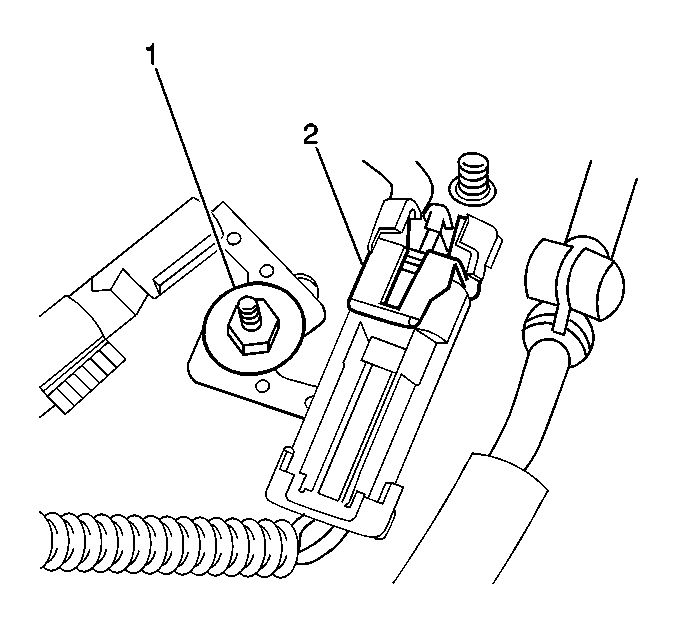 1
2