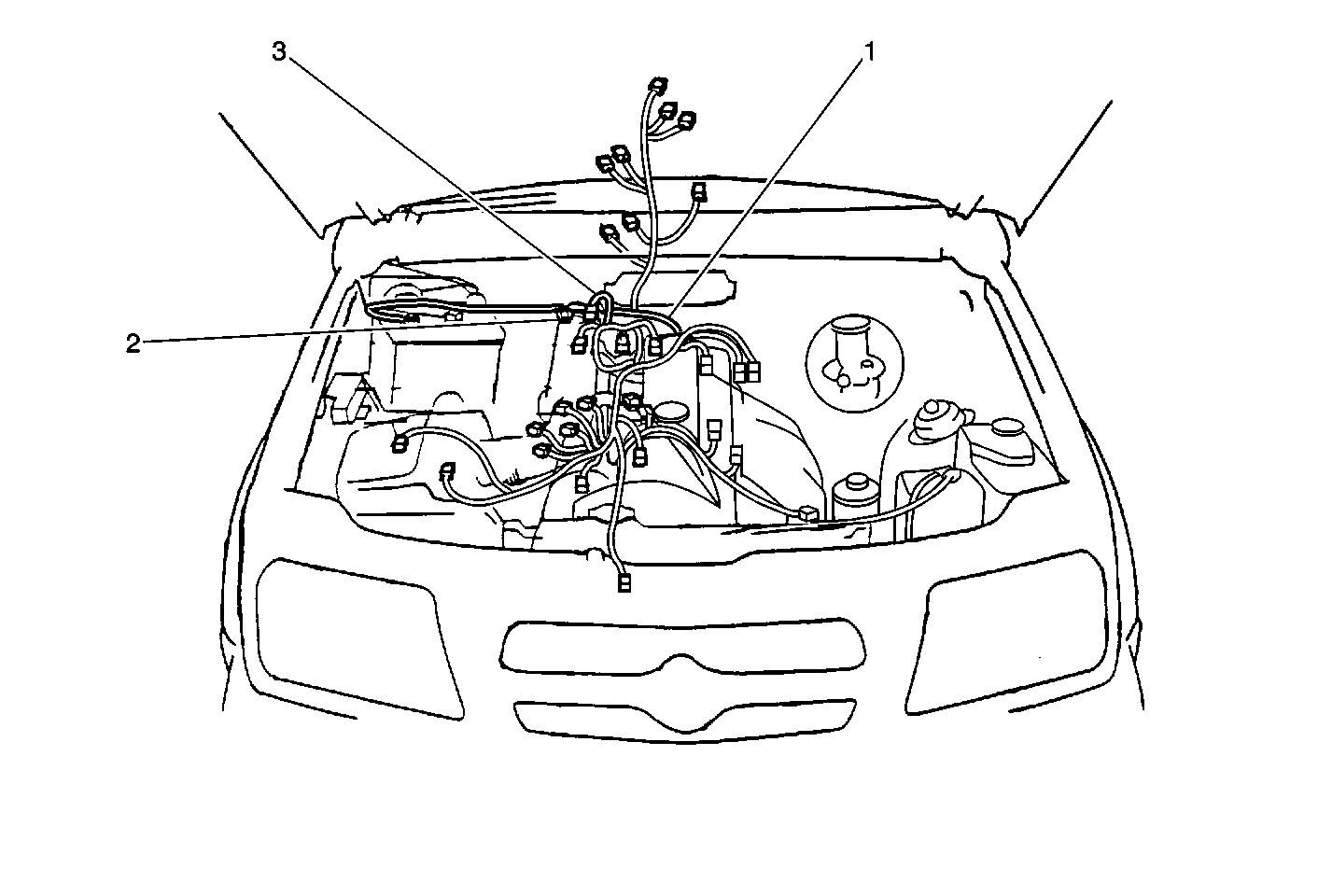 3
1
2