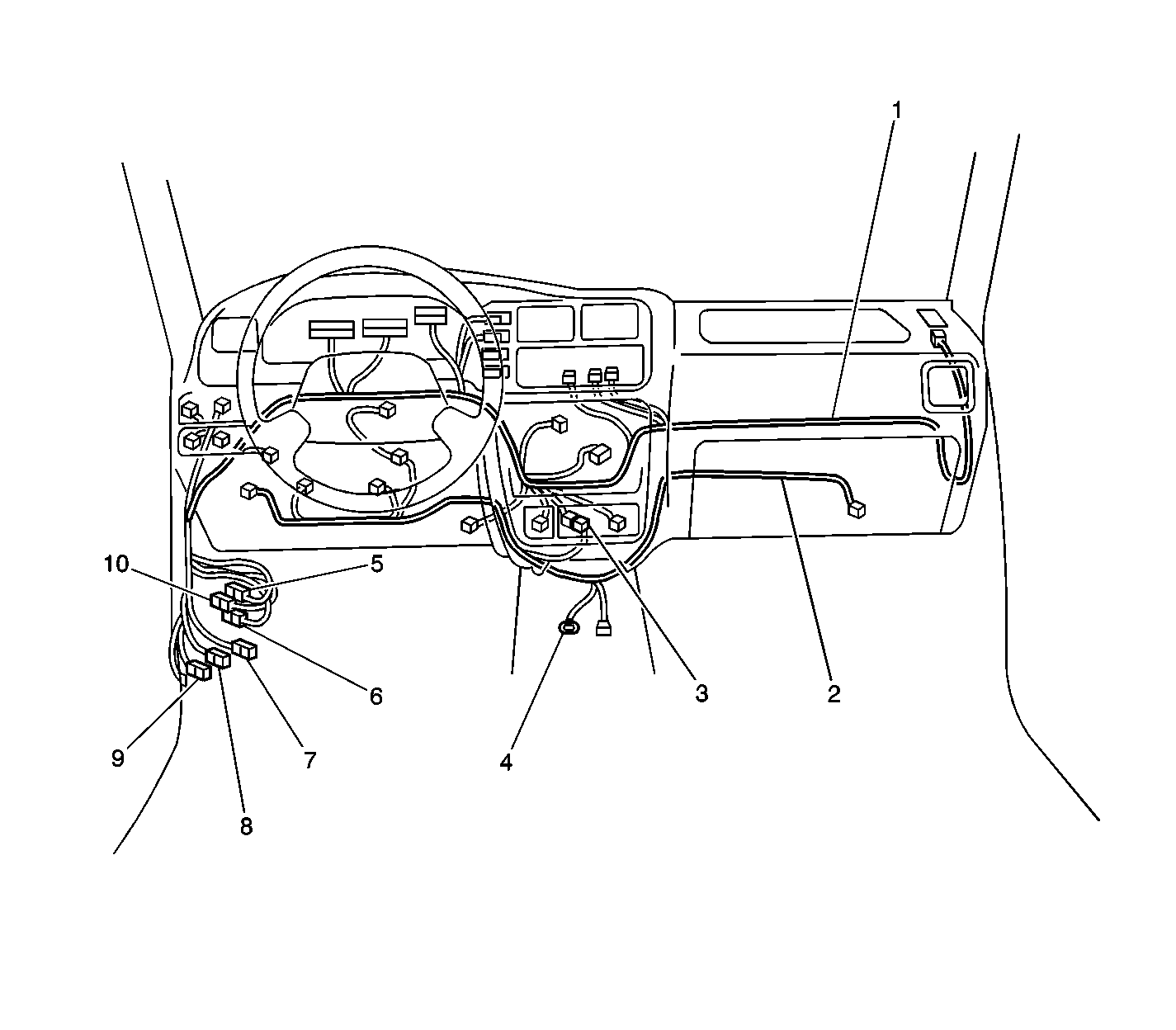 1
10
5
6
3
2
9
7
4
8