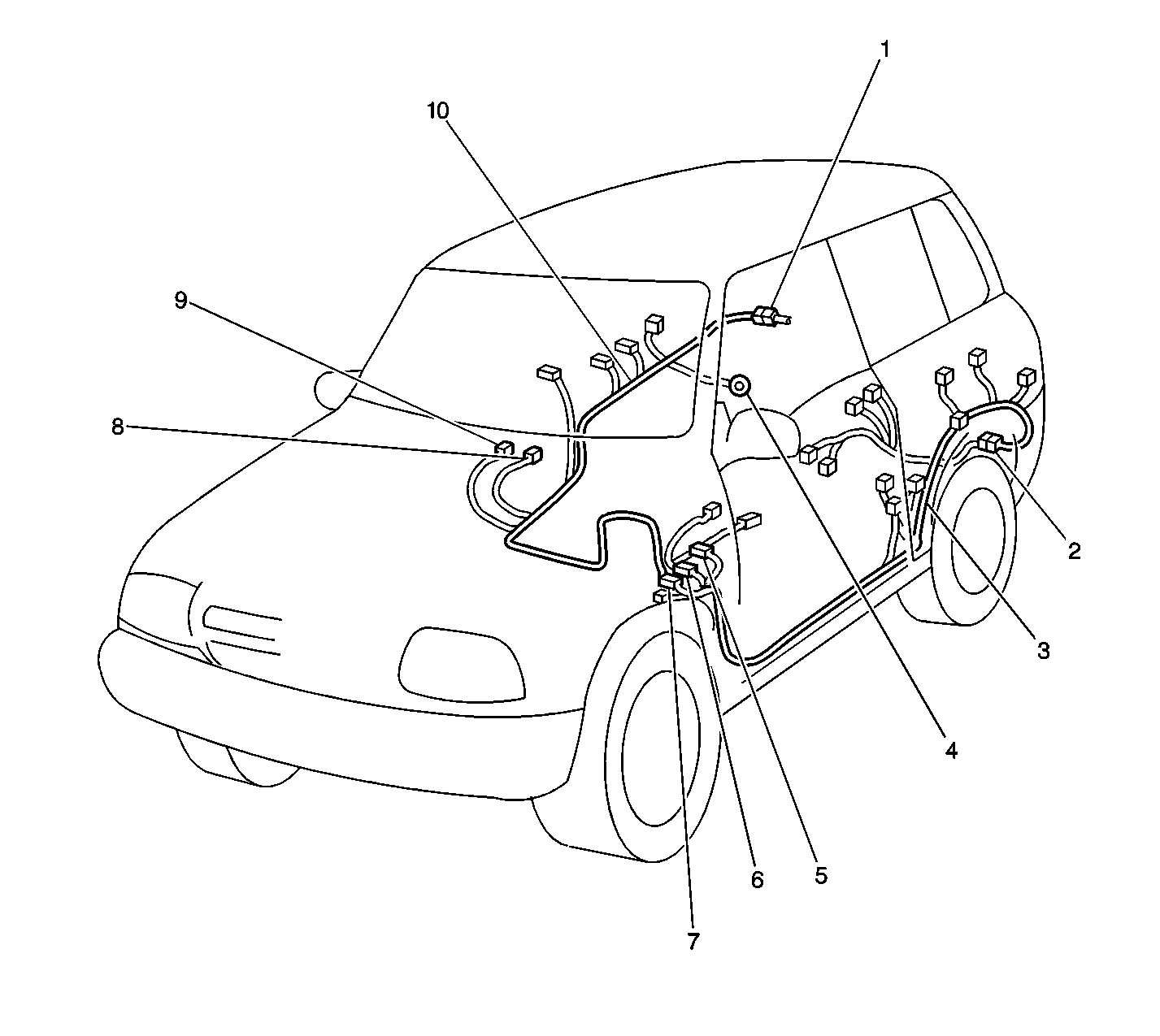 1
10
9
8
2
3
4
5
6
7