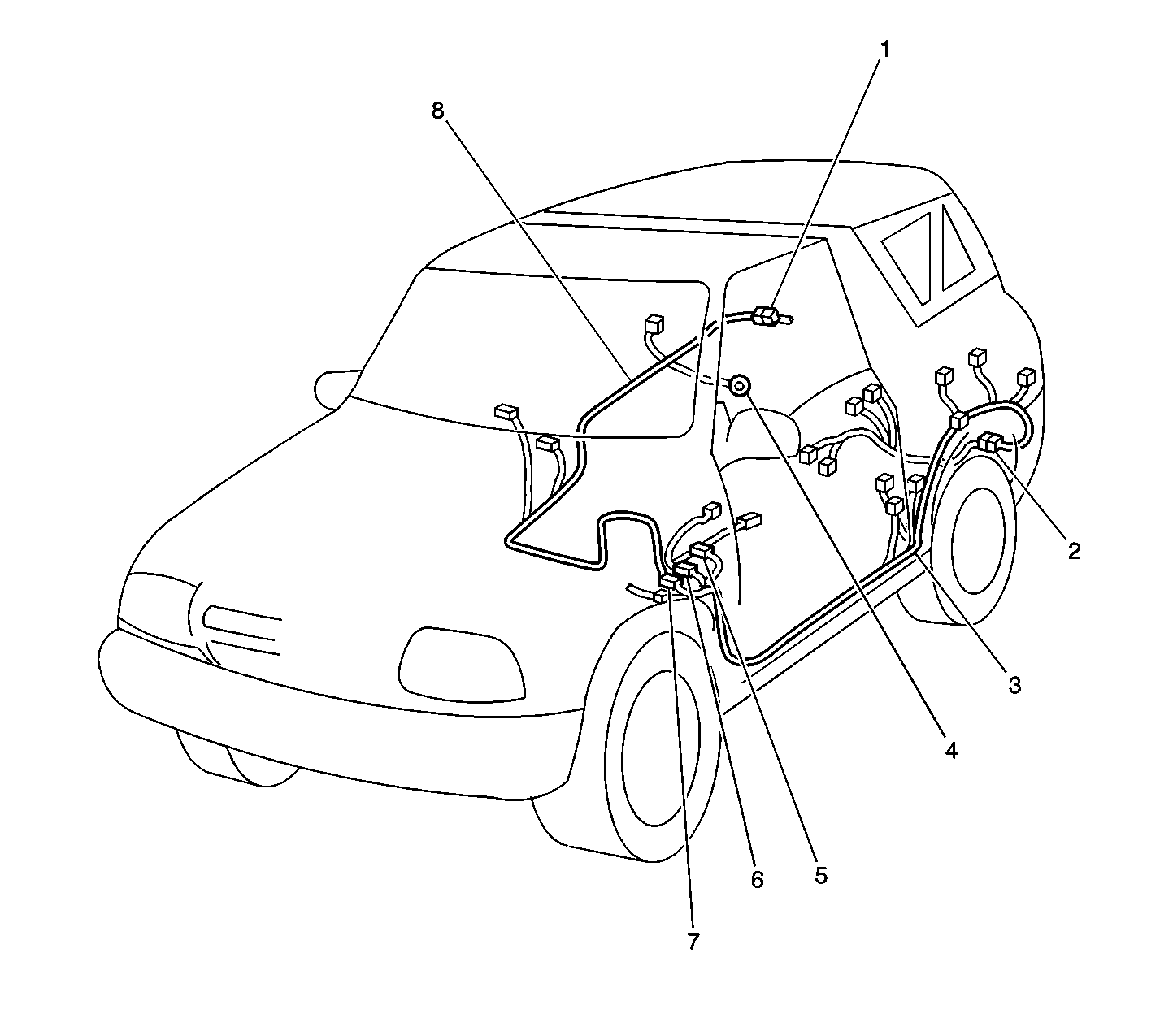 1
8
2
3
4
5
6
7