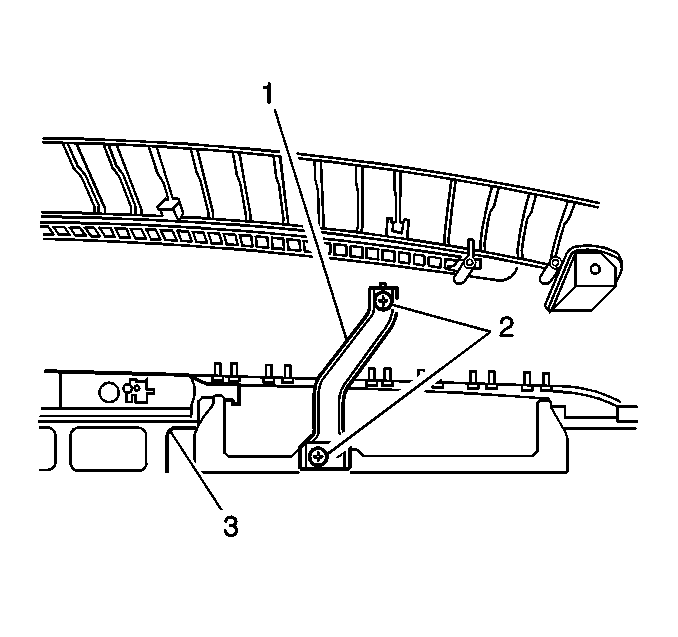 1
2
3