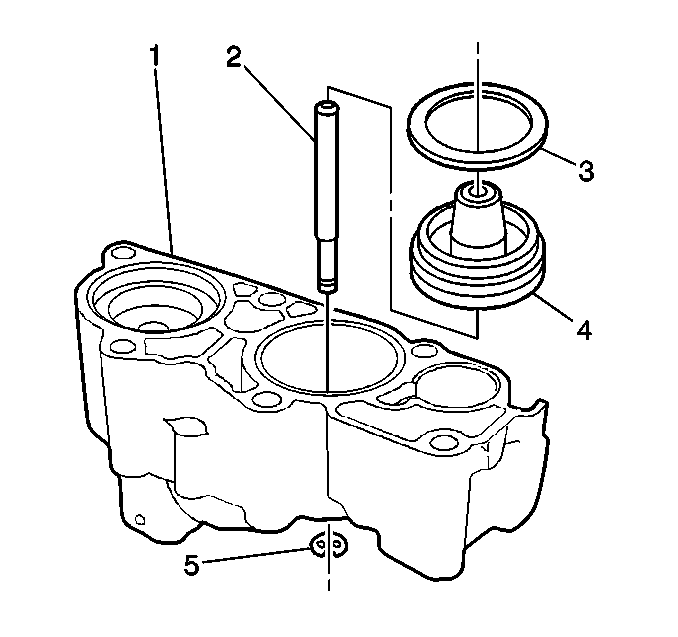 1
2
3
4
5