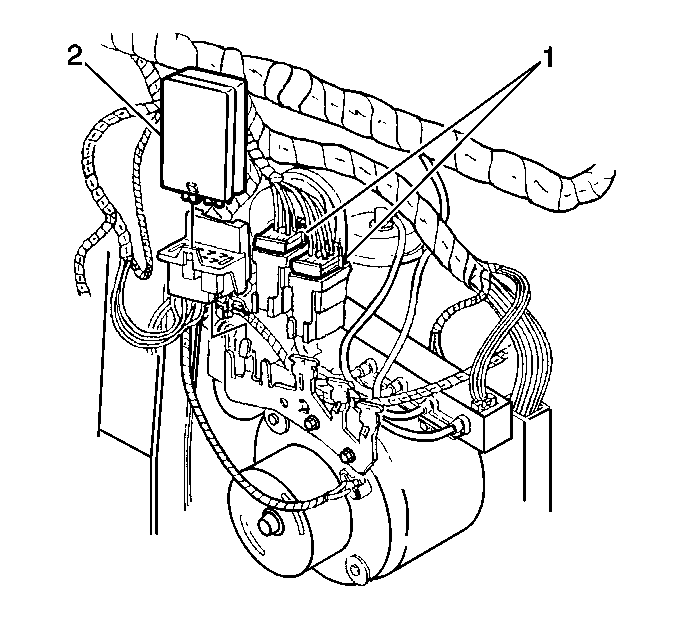 2
1