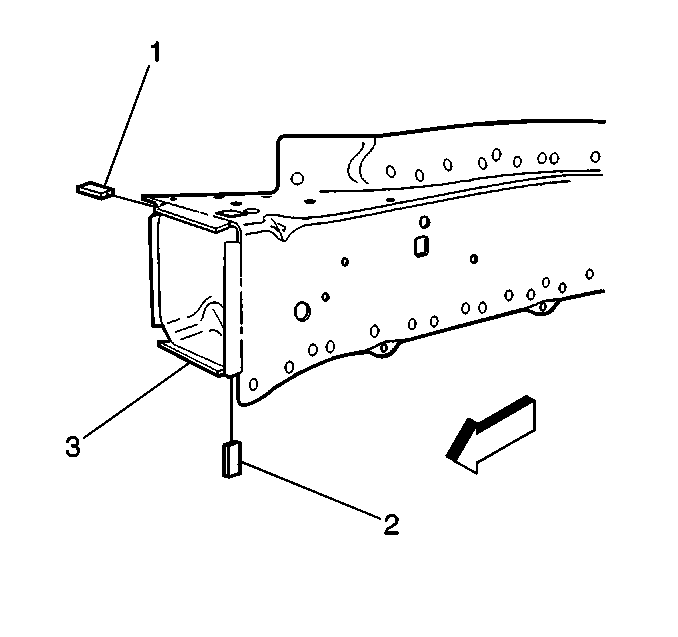 1
3
2