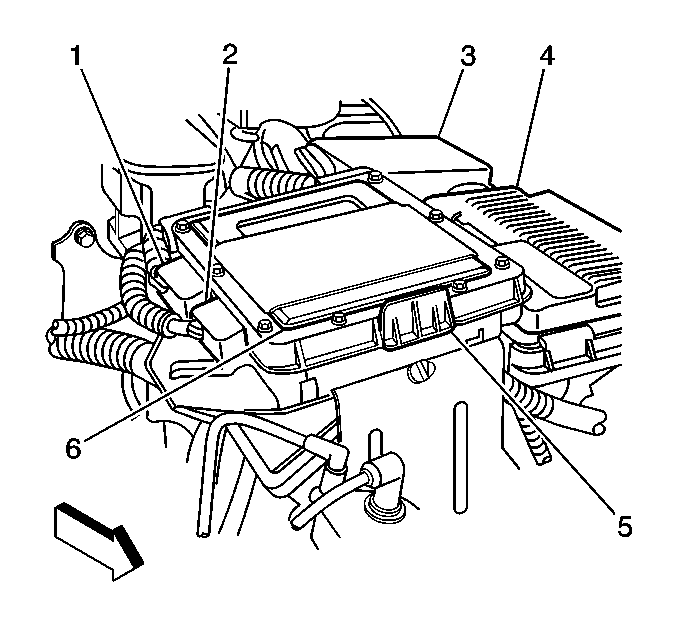 1
2
3
4
6
5