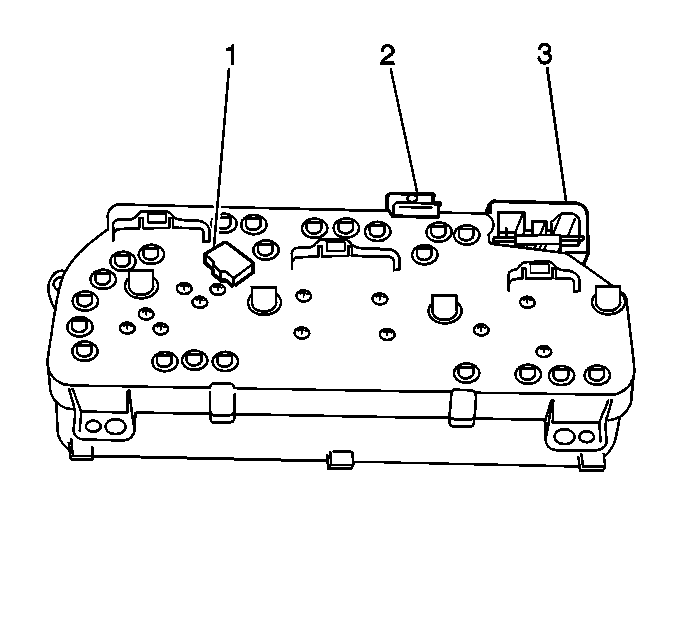 1
2
3